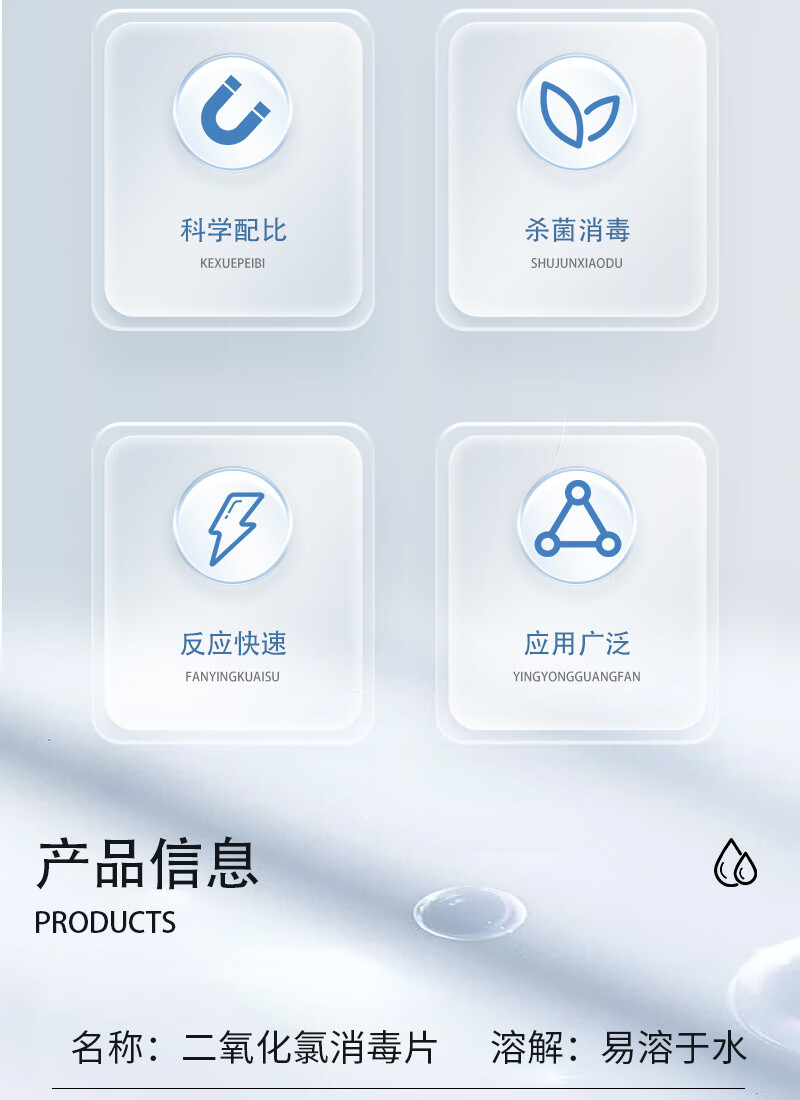 科学配比
KEXUEPEIBI

杀菌消毒
SHUJUNXIAODU

反应快速
FANYINGKUAISU

应用广泛
YINGYONGGUANGFAN

产品信息
PRODUCTS

名称：二氧化氯消毒片 溶解：易溶于水