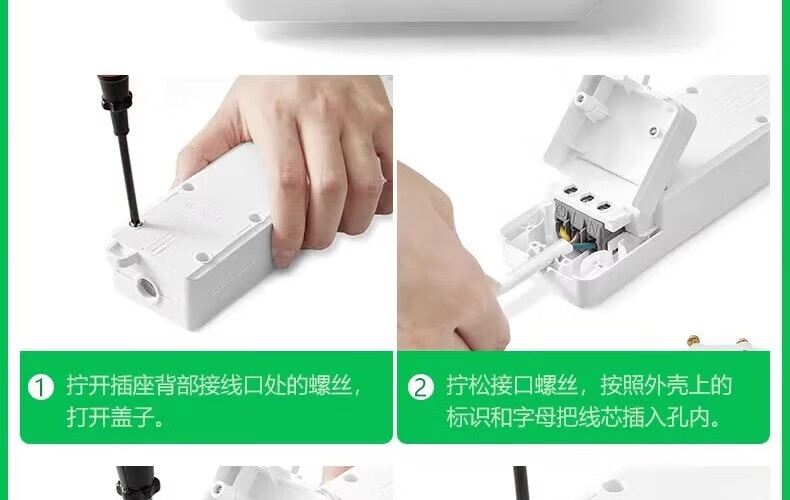 1 拧开插座背部接线口处的螺丝，打开盖子。

2 拧松接口螺丝，按照外壳上的标识和字母把线芯插入孔内。