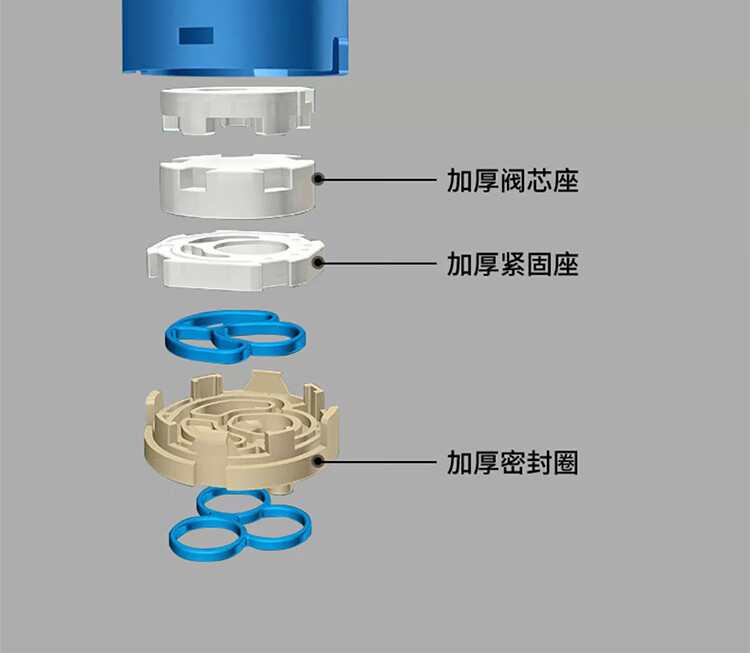 加厚阀芯座

加厚紧固座

加厚密封圈