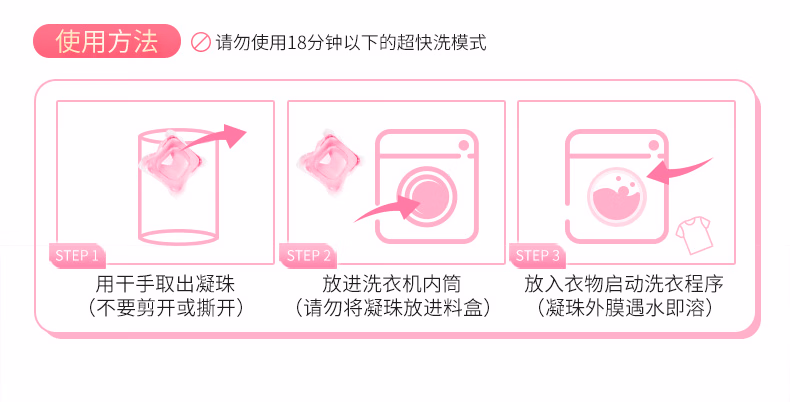 使用方法

请勿使用18分钟以下的超快洗模式

STEP 1
用干手取出凝珠
（不要剪开或撕开）

STEP 2
放进洗衣机内筒
（请勿将凝珠放进料盒）

STEP 3
放入衣物启动洗衣程序
（凝珠外膜遇水即溶）