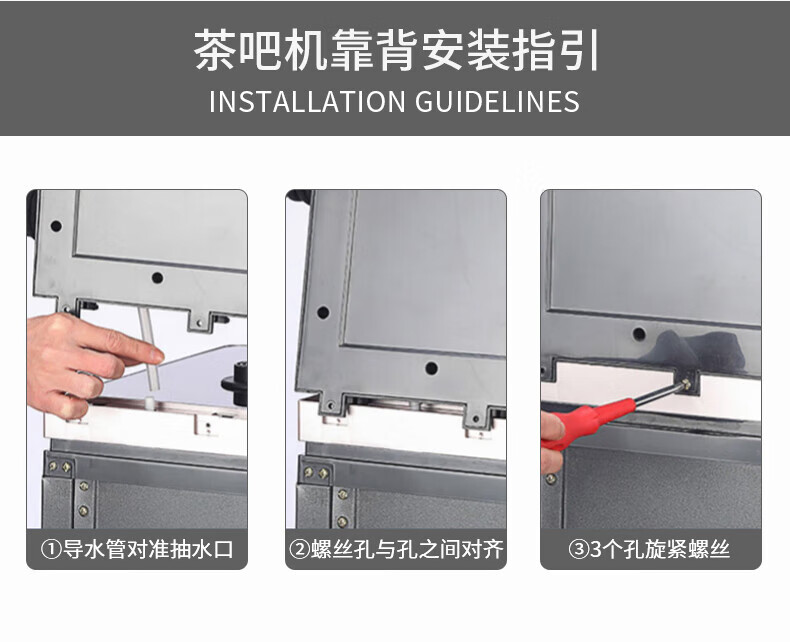 茶吧机靠背安装指引
INSTALLATION GUIDELINES

①导水管对准抽水口

②螺丝孔与孔之间对齐

③3个孔旋紧螺丝