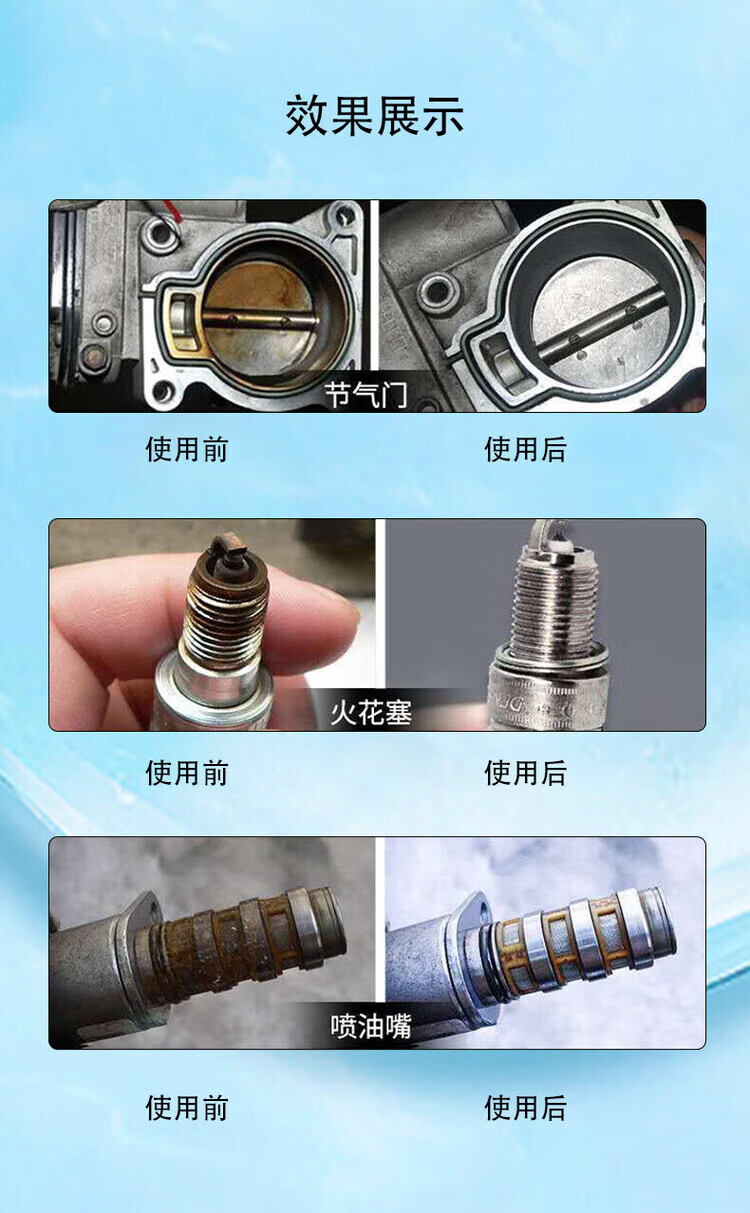 效果展示

节气门

使用前

使用后

火花塞

使用前

使用后

喷油嘴

使用前

使用后