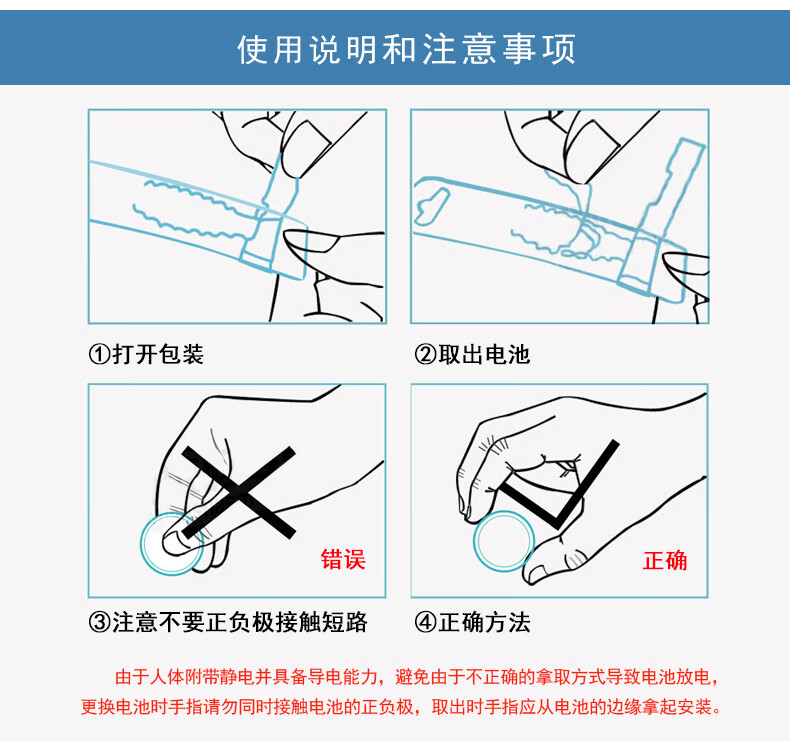 使用说明和注意事项

①打开包装

②取出电池

错误

③注意不要正负极接触短路

正确

④正确方法

由于人体附带静电并具备导电能力，避免由于不正确的拿取方式导致电池放电，更换电池时手指请勿同时接触电池的正负极，取出时手指应从电池的边缘拿起安装。