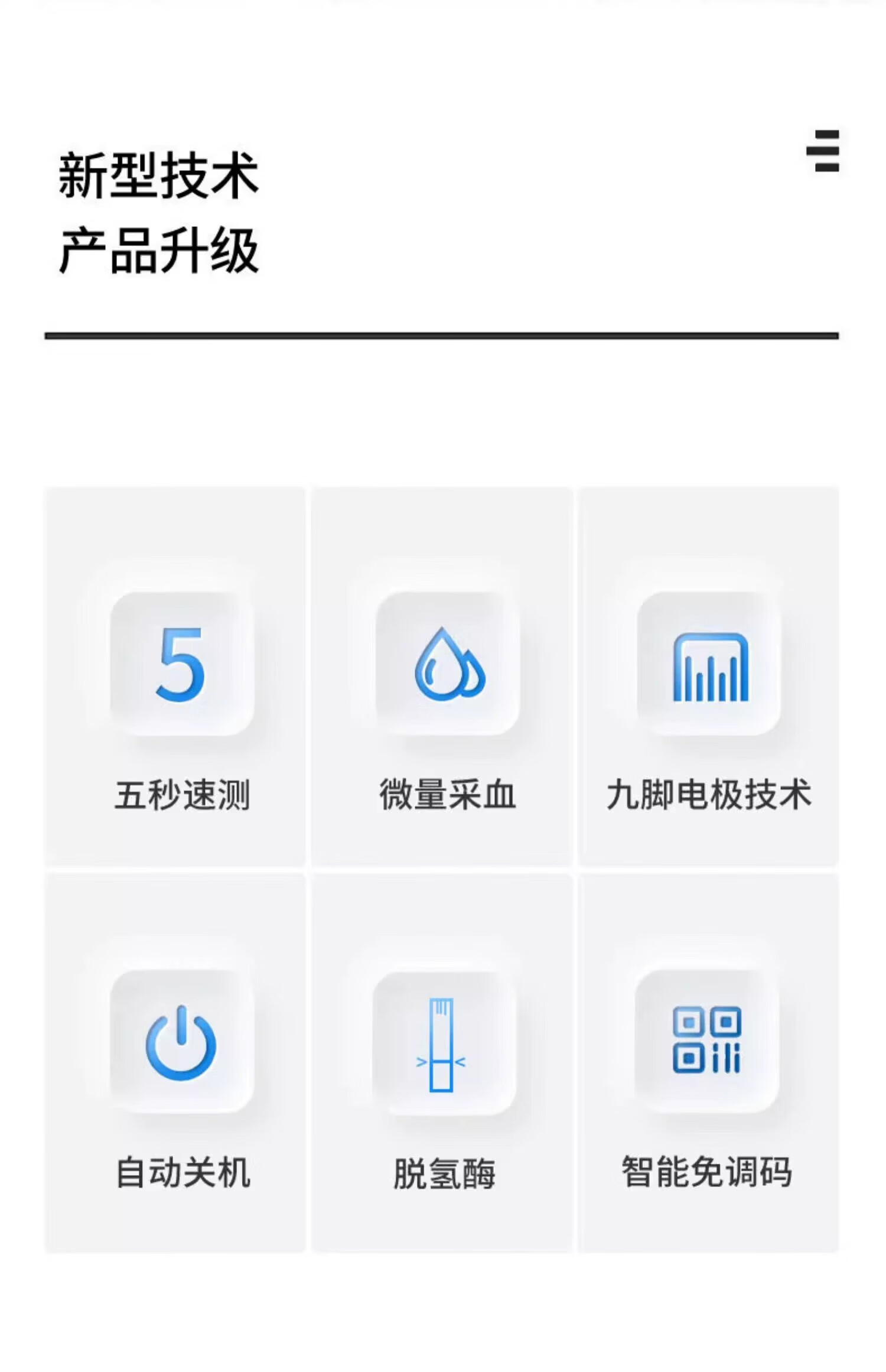 新型技术
产品升级

5
五秒速测

微量采血

九脚电极技术

自动关机

脱氢酶

智能免调码