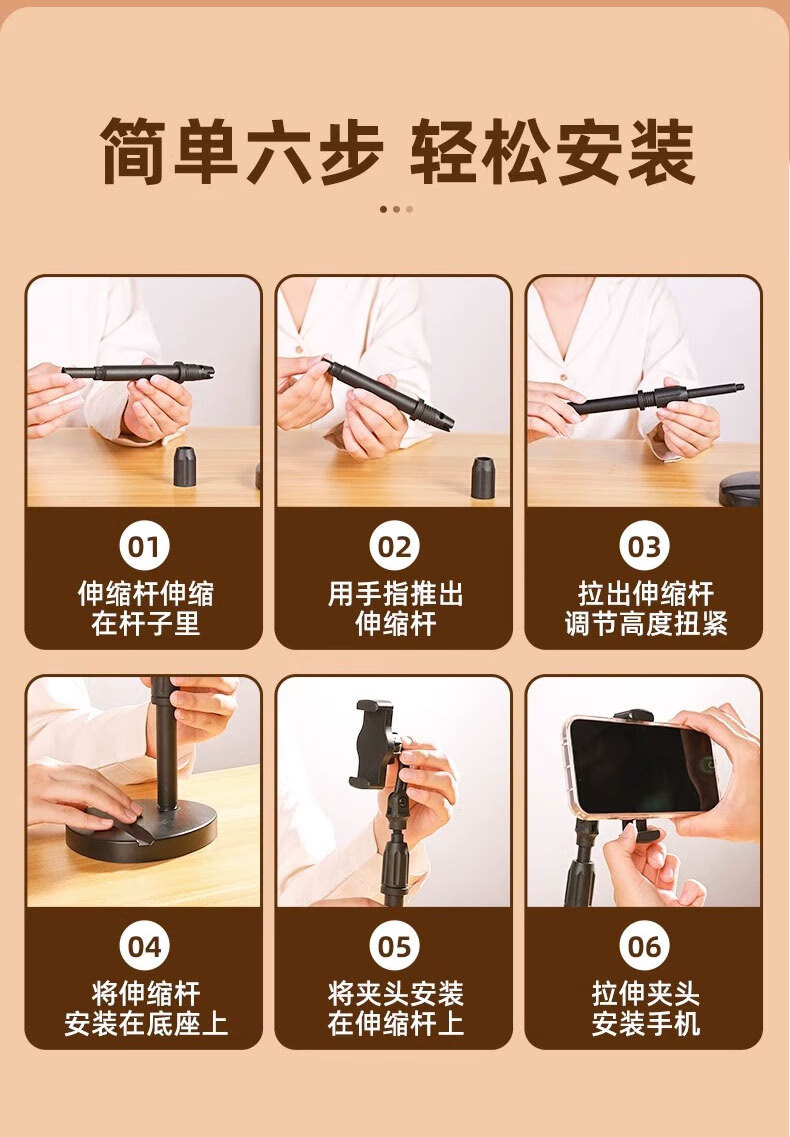 简单六步 轻松安装

01
伸缩杆伸缩在杆子里

02
用手指推出伸缩杆

03
拉出伸缩杆调节高度扭紧

04
将伸缩杆安装在底座上

05
将夹头安装在伸缩杆上

06
拉伸夹头安装手机