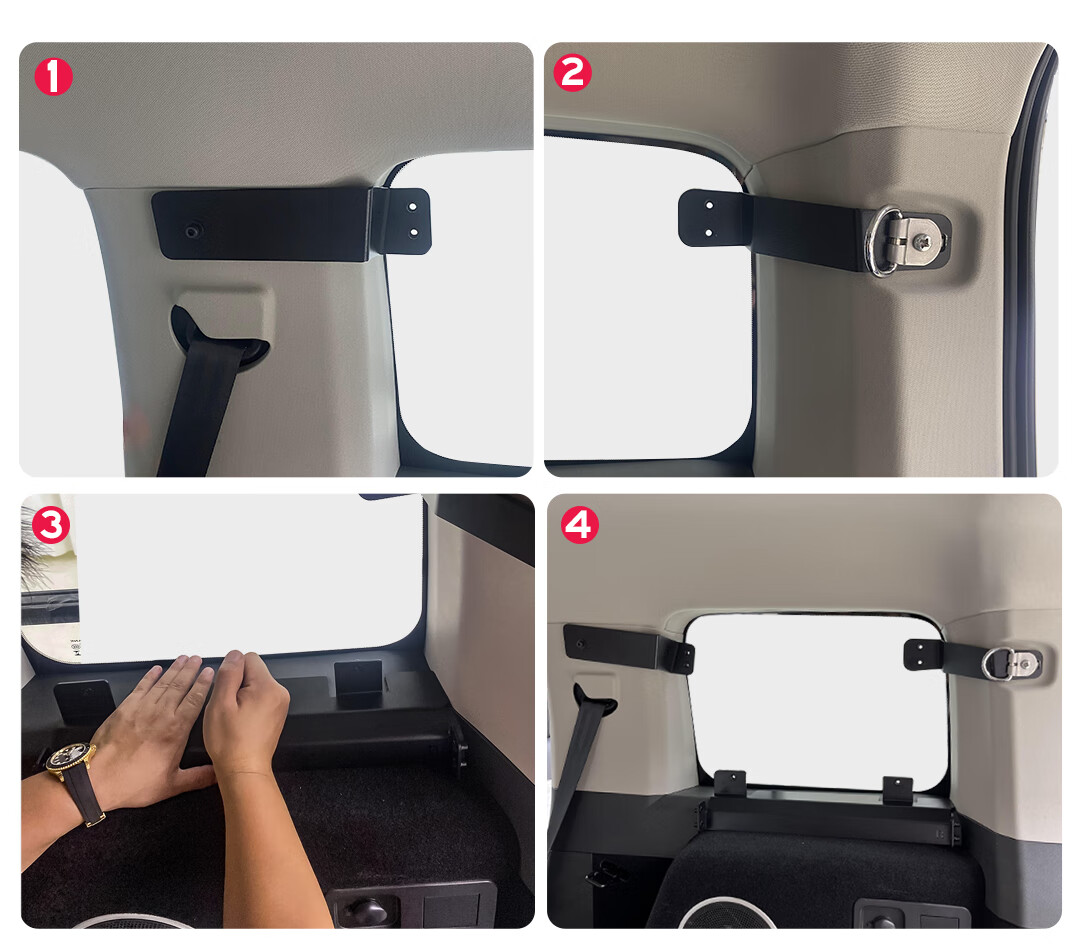 1

2

3

4