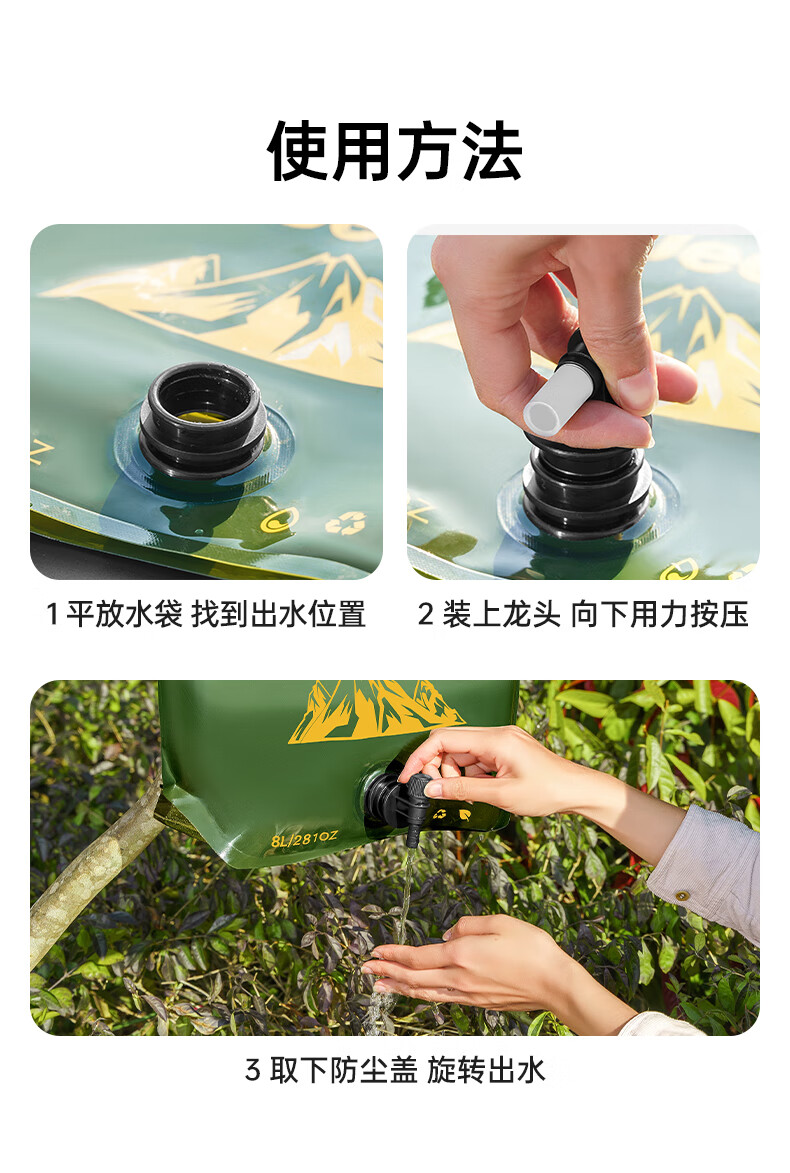 使用方法

1 平放水袋 找到出水位置

2 装上龙头 向下用力按压

8L/281OZ

3 取下防尘盖 旋转出水