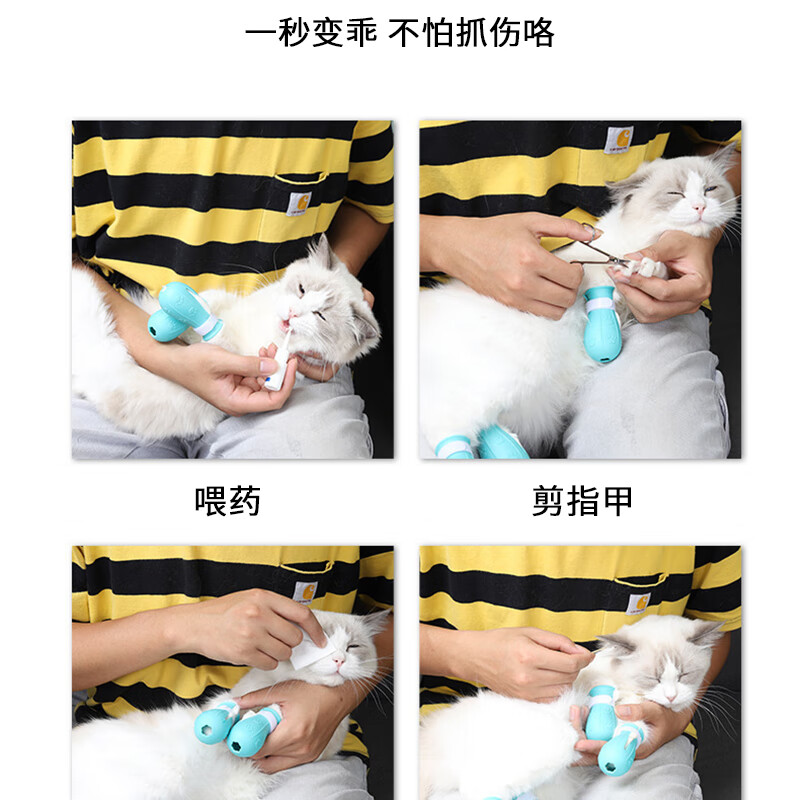 一秒变乖 不怕抓伤咯

喂药

剪指甲