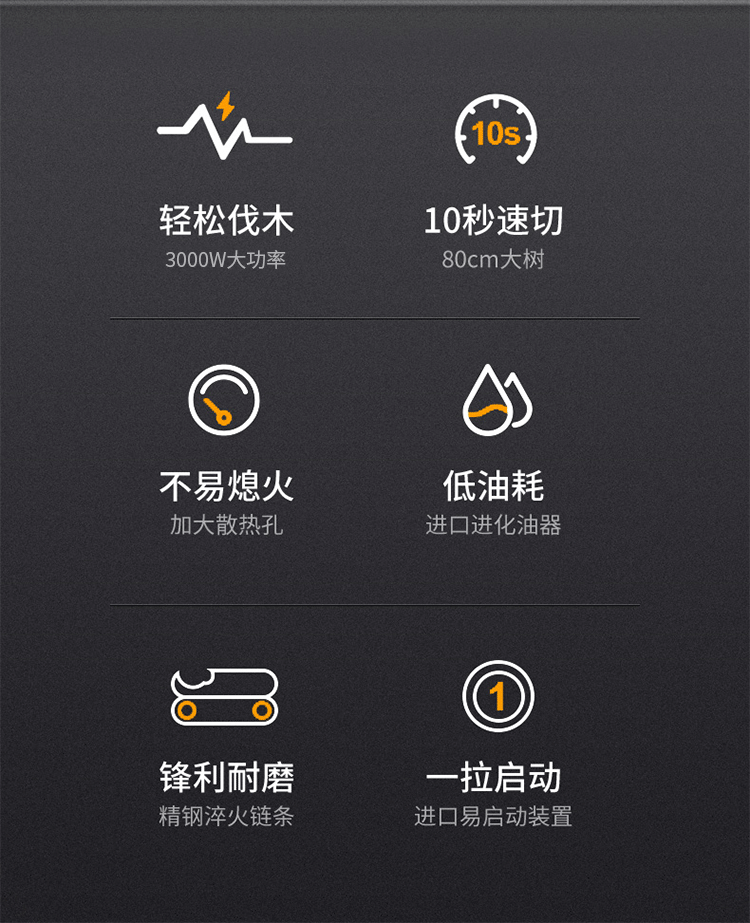 10s

轻松伐木
3000W大功率

10秒速切
80cm大树

不易熄火
加大散热孔

低油耗
进口进化油器

1

锋利耐磨
精钢淬火链条

一拉启动
进口易启动装置