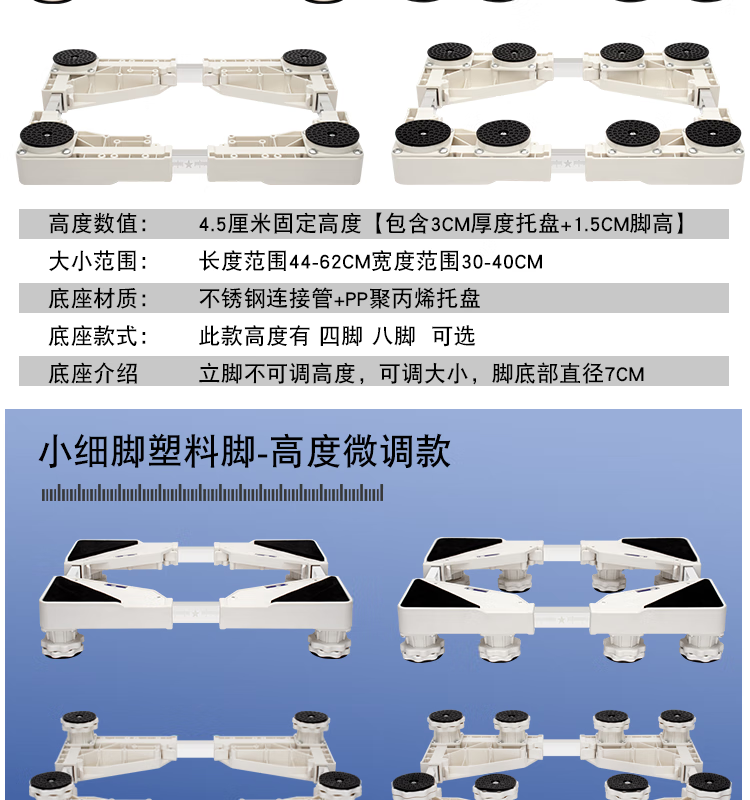 | 高度数值： | 4.5厘米固定高度【包含3CM厚度托盘+1.5CM脚高】 |
|---|---|
| 大小范围： | 长度范围44-62CM宽度范围30-40CM |
| 底座材质： | 不锈钢连接管+PP聚丙烯托盘 |
| 底座款式： | 此款高度有 四脚 八脚 可选 |
| 底座介绍 | 立脚不可调高度，可调大小，脚底部直径7CM |

小细脚塑料脚-高度微调款