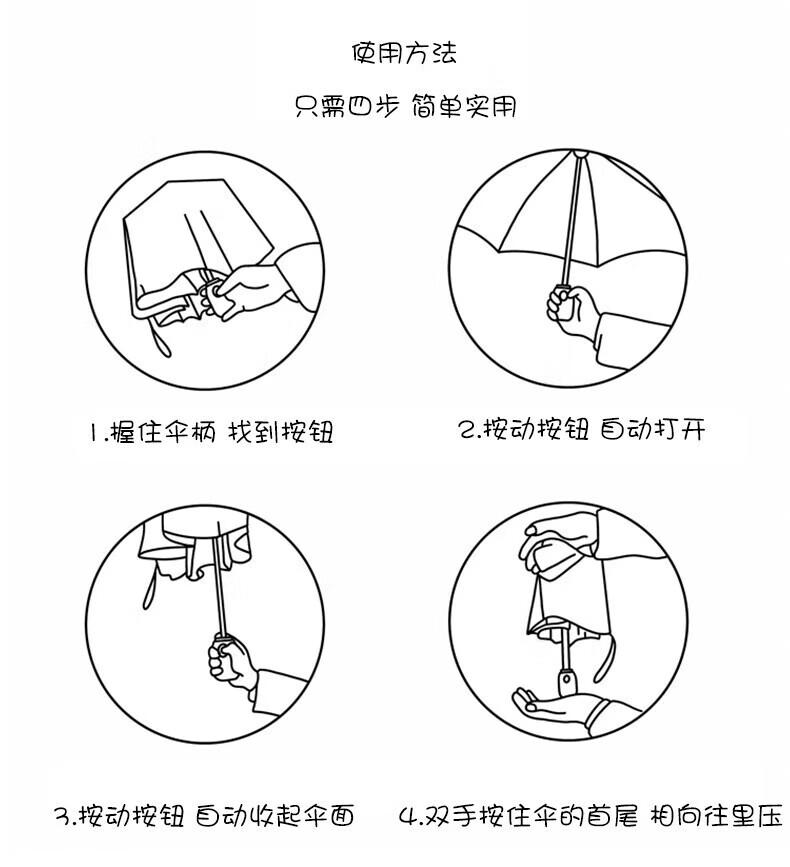 使用方法

只需四步 简单实用

1.握住伞柄 找到按钮

2.按动按钮 自动打开

3.按动按钮 自动收起伞面

4.双手按住伞的首尾 相向往里压