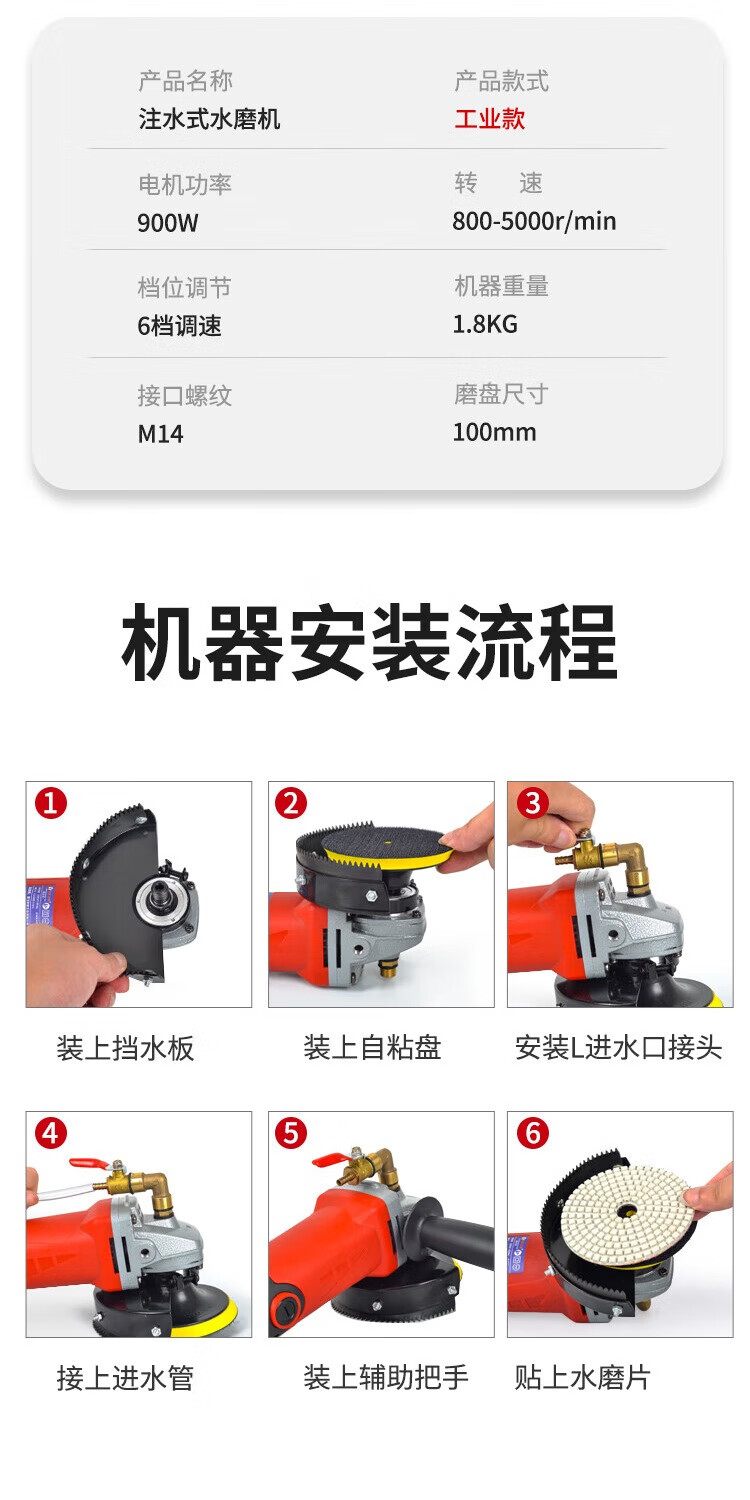 产品名称
注水式水磨机

产品款式
工业款

电机功率
900W

转　　速
800-5000r/min

档位调节
6档调速

机器重量
1.8KG

接口螺纹
M14

磨盘尺寸
100mm

机器安装流程

1
装上挡水板

2
装上自粘盘

3
安装L进水口接头

4
接上进水管

5
装上辅助把手

6
贴上水磨片