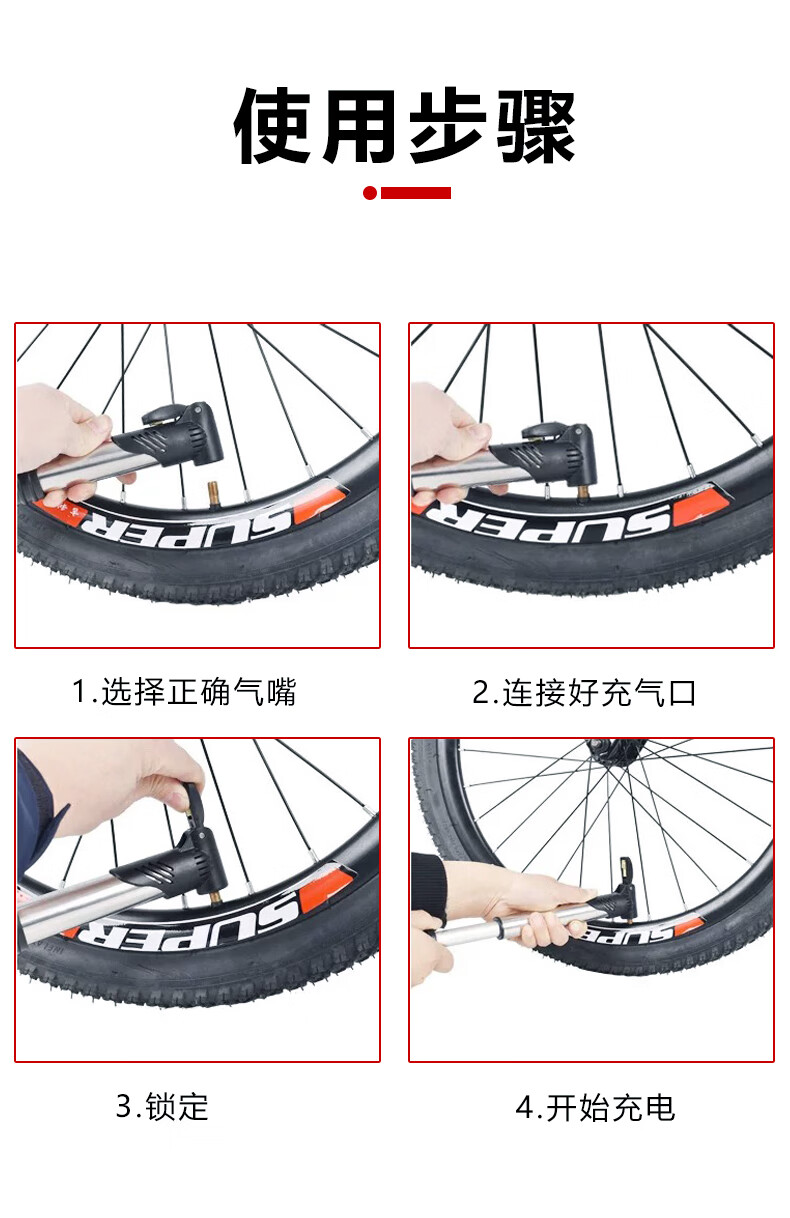 使用步骤

SUPER

SUPER

1.选择正确气嘴

2.连接好充气口

SUPER

SUPER

3.锁定

4.开始充电