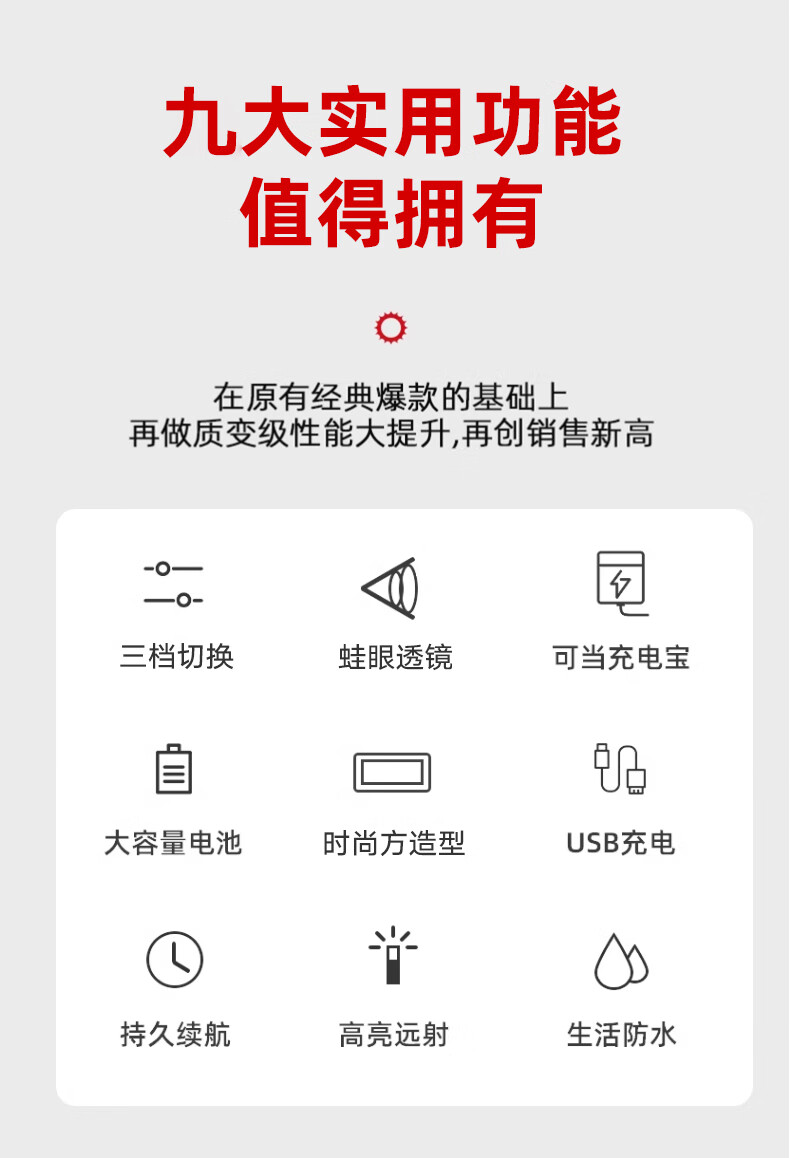 九大实用功能
值得拥有

在原有经典爆款的基础上
再做质变级性能大提升,再创销售新高

三档切换

蛙眼透镜

可当充电宝

大容量电池

时尚方造型

USB充电

持久续航

高亮远射

生活防水