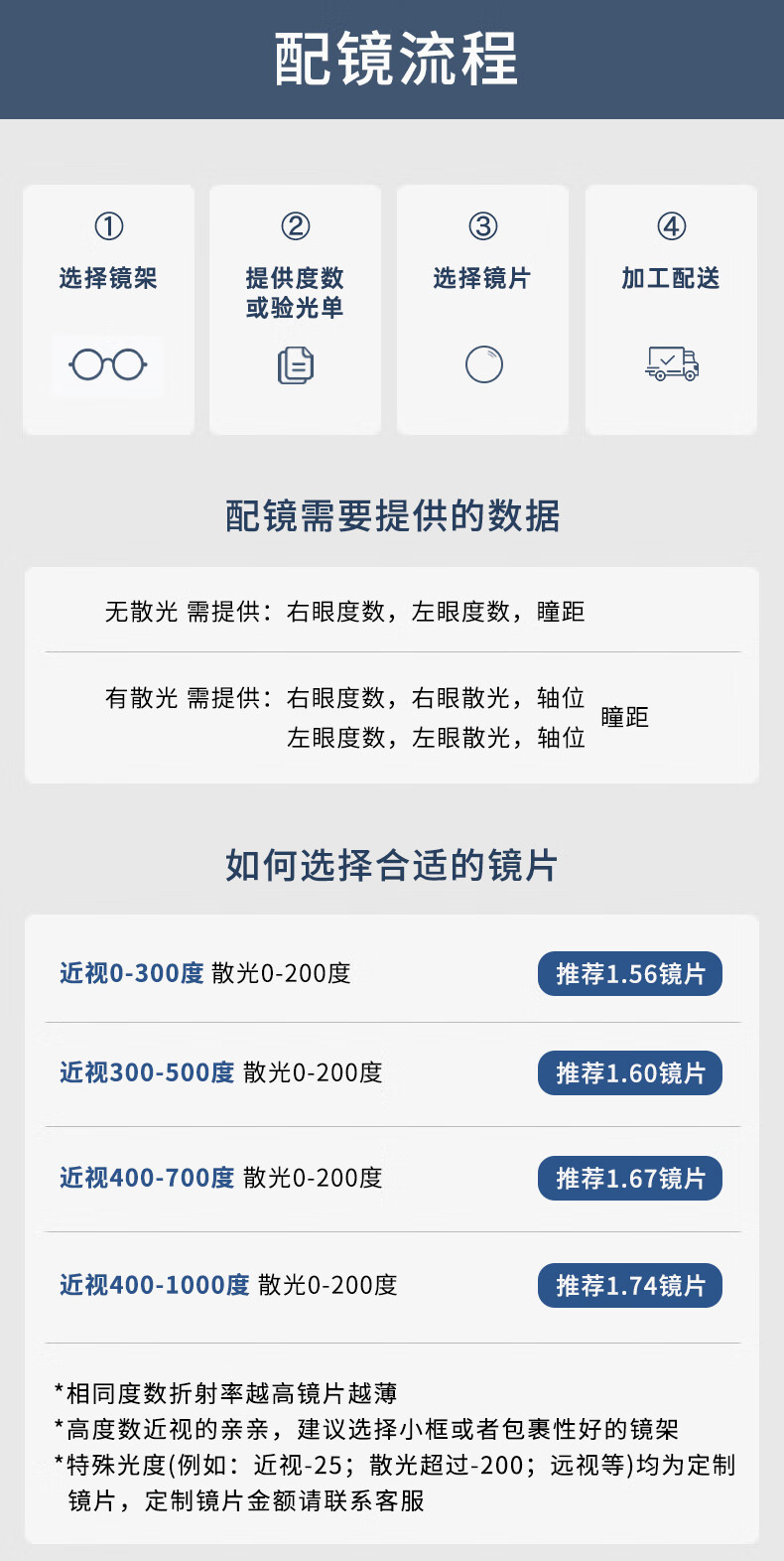 配镜流程

①
选择镜架

②
提供度数
或验光单

③
选择镜片

④
加工配送

配镜需要提供的数据

无散光 需提供：右眼度数，左眼度数，瞳距

有散光 需提供：右眼度数，右眼散光，轴位
左眼度数，左眼散光，轴位
瞳距

如何选择合适的镜片

近视0-300度 散光0-200度
推荐1.56镜片

近视300-500度 散光0-200度
推荐1.60镜片

近视400-700度 散光0-200度
推荐1.67镜片

近视400-1000度 散光0-200度
推荐1.74镜片

*相同度数折射率越高镜片越薄
*高度数近视的亲亲，建议选择小框或者包裹性好的镜架
*特殊光度(例如：近视-25；散光超过-200；远视等)均为定制镜片，定制镜片金额请联系客服