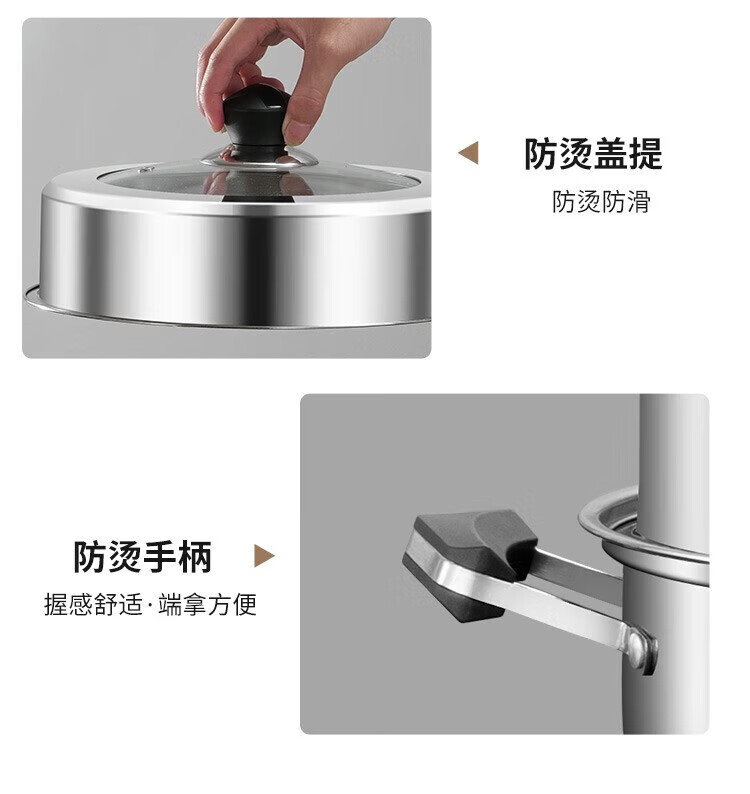 防烫盖提

防烫防滑

防烫手柄

握感舒适·端拿方便