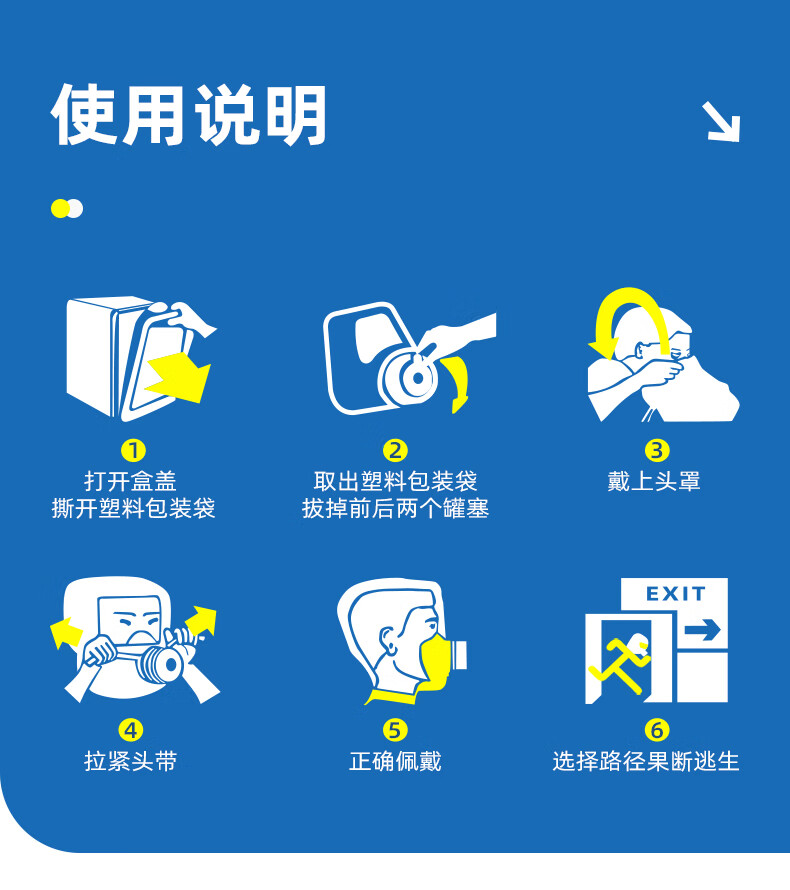 使用说明

1
打开盒盖
撕开塑料包装袋

2
取出塑料包装袋
拔掉前后两个罐塞

3
戴上头罩

4
拉紧头带

5
正确佩戴

EXIT

6
选择路径果断逃生