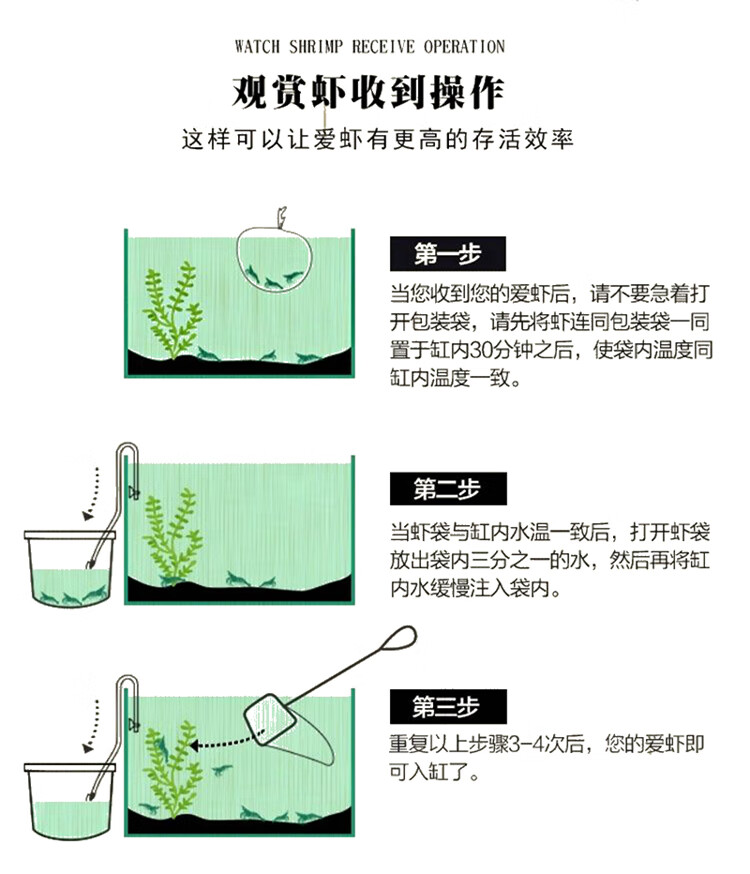 WATCH SHRIMP RECEIVE OPERATION

观赏虾收到操作

这样可以让爱虾有更高的存活效率

第一步

当您收到您的爱虾后，请不要急着打开包装袋，请先将虾连同包装袋一同置于缸内30分钟之后，使袋内温度同缸内温度一致。

第二步

当虾袋与缸内水温一致后，打开虾袋放出袋内三分之一的水，然后再将缸内水缓慢注入袋内。

第三步

重复以上步骤3-4次后，您的爱虾即可入缸了。