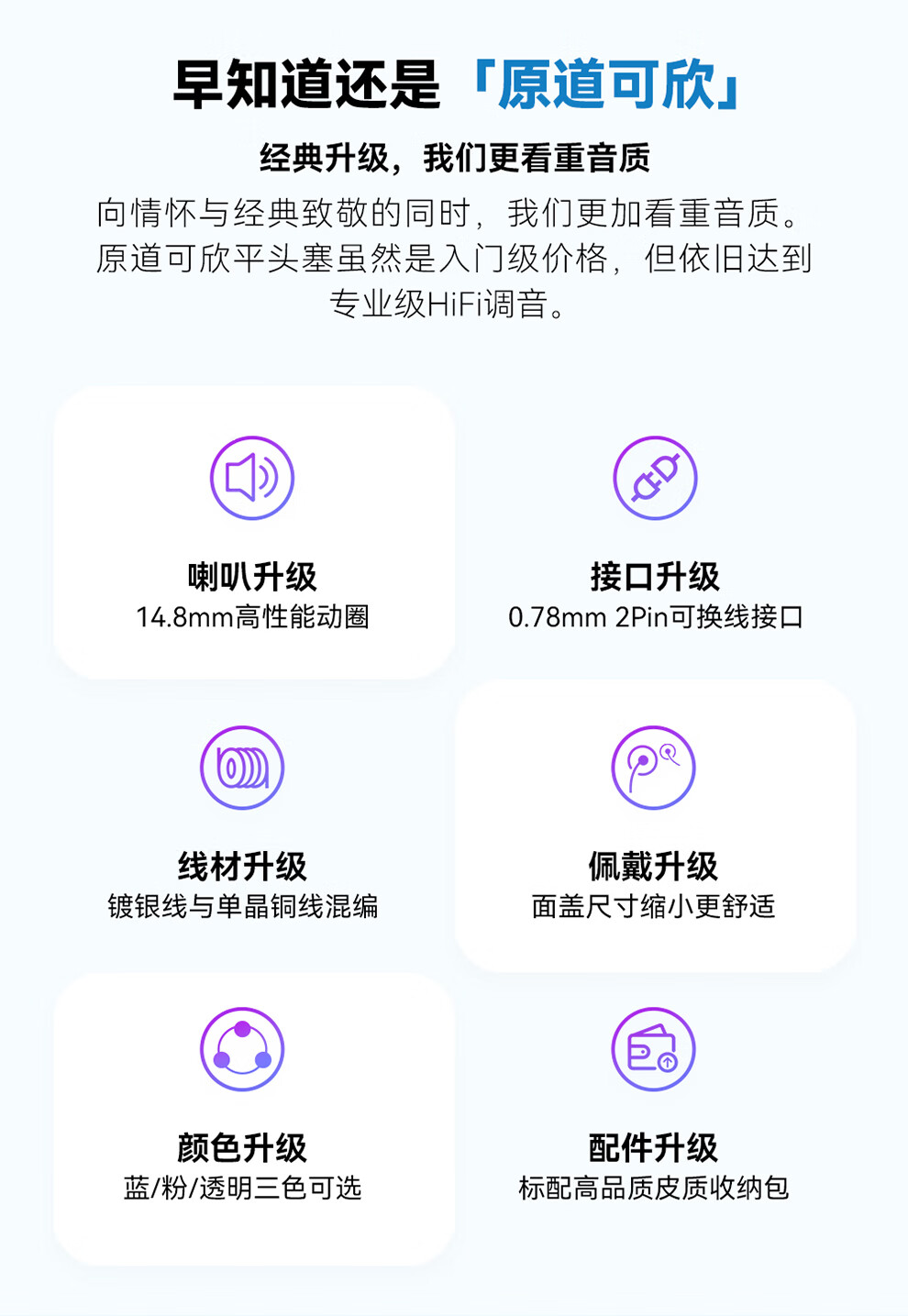 早知道还是「原道可欣」

经典升级，我们更看重音质

向情怀与经典致敬的同时，我们更加看重音质。原道可欣平头塞虽然是入门级价格，但依旧达到专业级HiFi调音。

喇叭升级
14.8mm高性能动圈

接口升级
0.78mm 2Pin可换线接口

线材升级
镀银线与单晶铜线混编

佩戴升级
面盖尺寸缩小更舒适

颜色升级
蓝/粉/透明三色可选

配件升级
标配高品质皮质收纳包