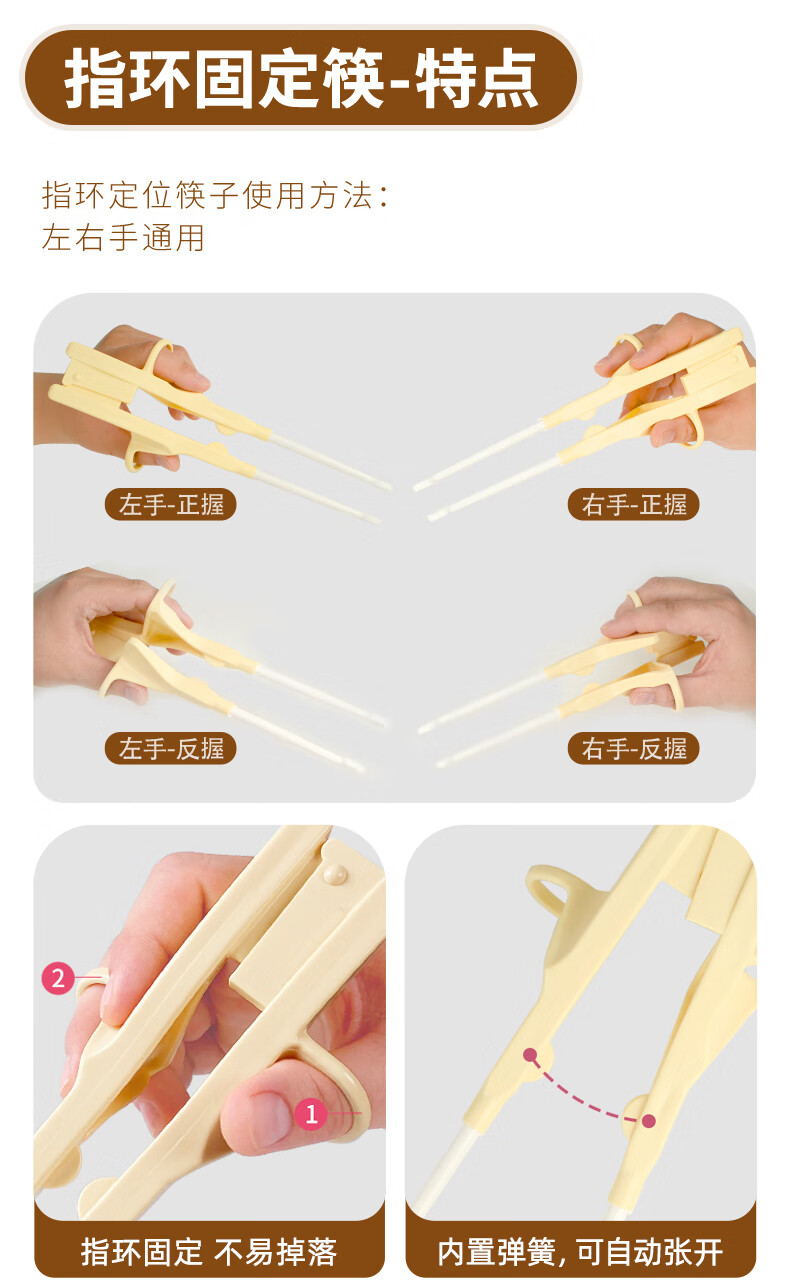 指环固定筷-特点

指环定位筷子使用方法:
左右手通用

左手-正握

右手-正握

左手-反握

右手-反握

2

1

指环固定 不易掉落

内置弹簧，可自动张开