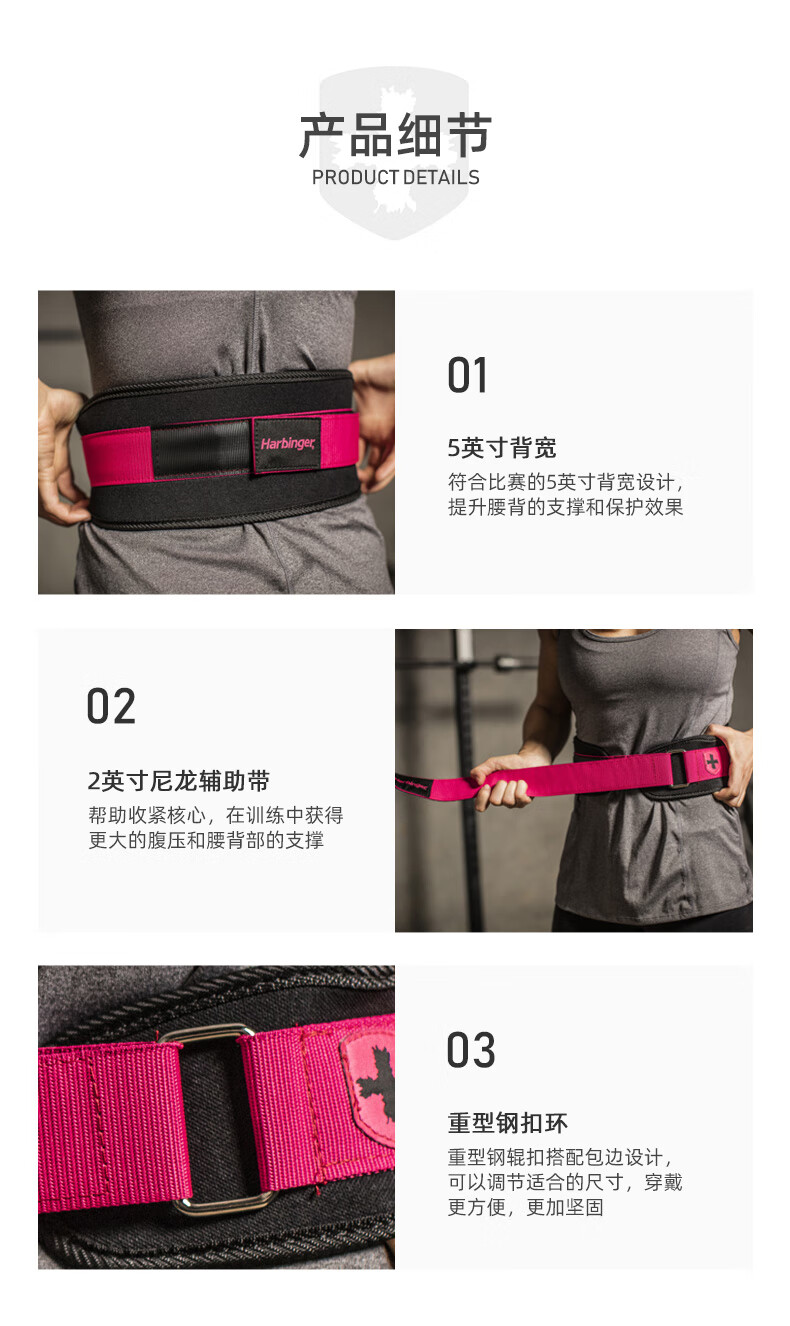 产品细节
PRODUCT DETAILS

Harbinger

01

5英寸背宽

符合比赛的5英寸背宽设计，提升腰背的支撑和保护效果

02

2英寸尼龙辅助带

帮助收紧核心，在训练中获得更大的腹压和腰背部的支撑

03

重型钢扣环

重型钢辊扣搭配包边设计，可以调节适合的尺寸，穿戴更方便，更加坚固