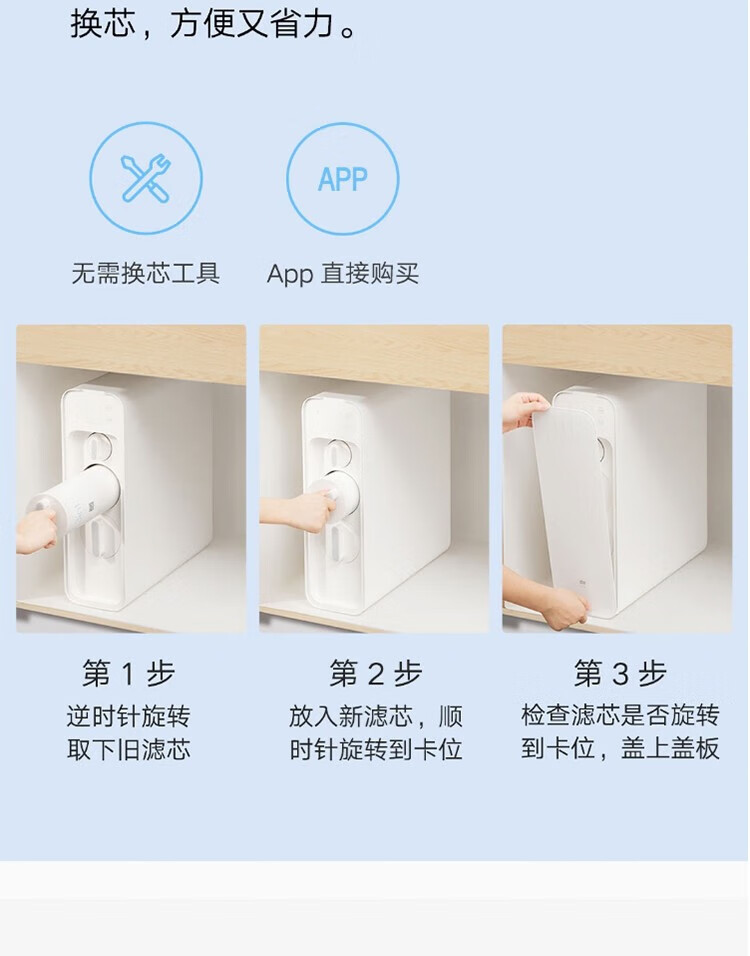 换芯，方便又省力。

APP

无需换芯工具

App 直接购买

第 1 步

逆时针旋转取下旧滤芯

第 2 步

放入新滤芯，顺时针旋转到卡位

第 3 步

检查滤芯是否旋转到卡位，盖上盖板