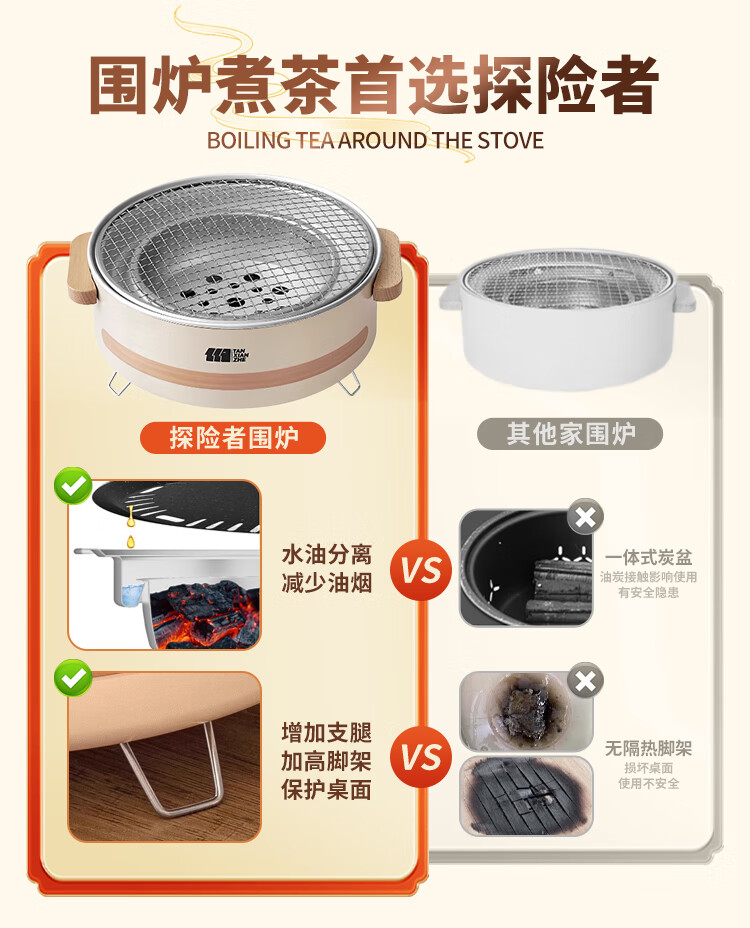 围炉煮茶首选探险者
BOILING TEA AROUND THE STOVE

TAN XIAN ZHE

探险者围炉

其他家围炉

水油分离
减少油烟

VS

一体式炭盆
油炭接触影响使用
有安全隐患

增加支腿
加高脚架
保护桌面

VS

无隔热脚架
损坏桌面
使用不安全