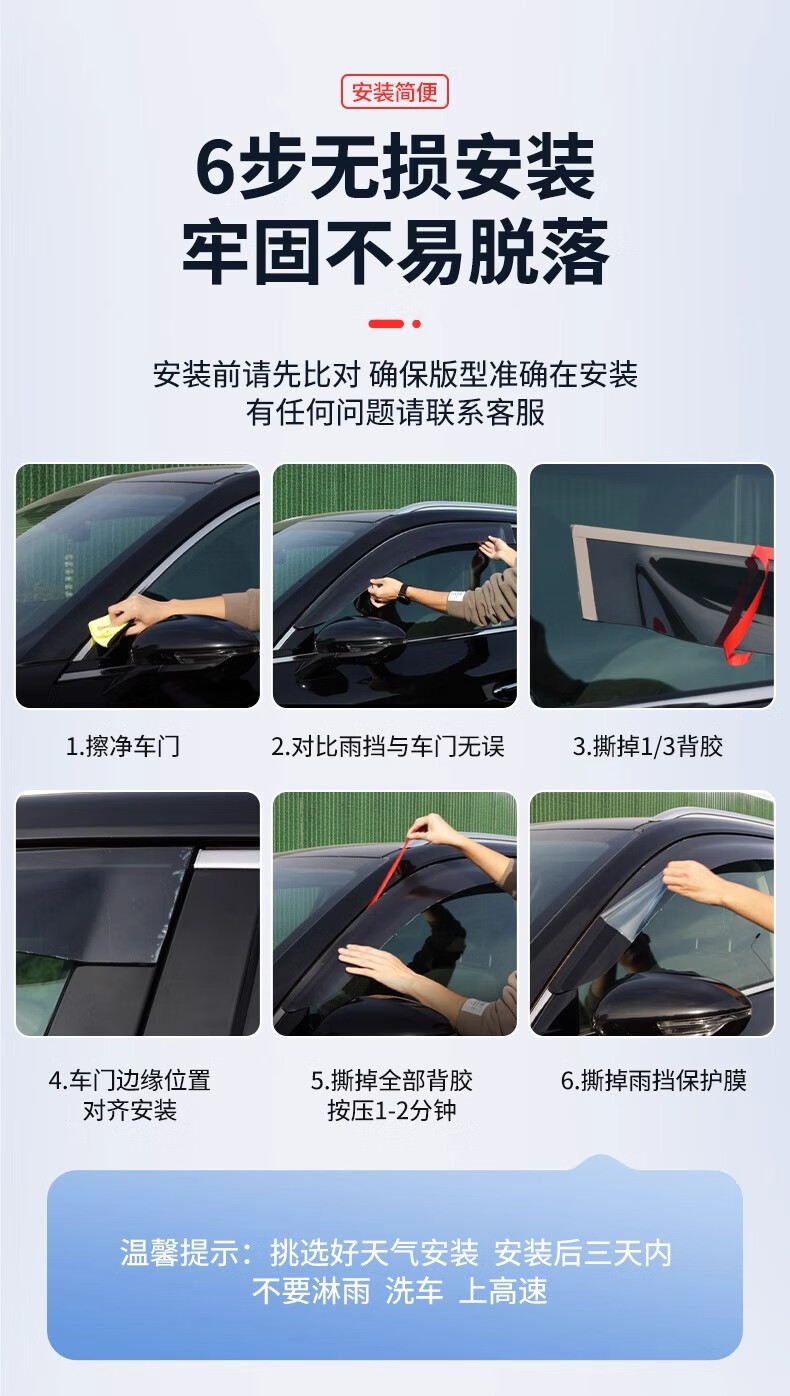 安装简便

6步无损安装
牢固不易脱落

安装前请先比对 确保版型准确在安装
有任何问题请联系客服

1.擦净车门

2.对比雨挡与车门无误

3.撕掉1/3背胶

4.车门边缘位置
对齐安装

5.撕掉全部背胶
按压1-2分钟

6.撕掉雨挡保护膜

温馨提示：挑选好天气安装 安装后三天内
不要淋雨 洗车 上高速