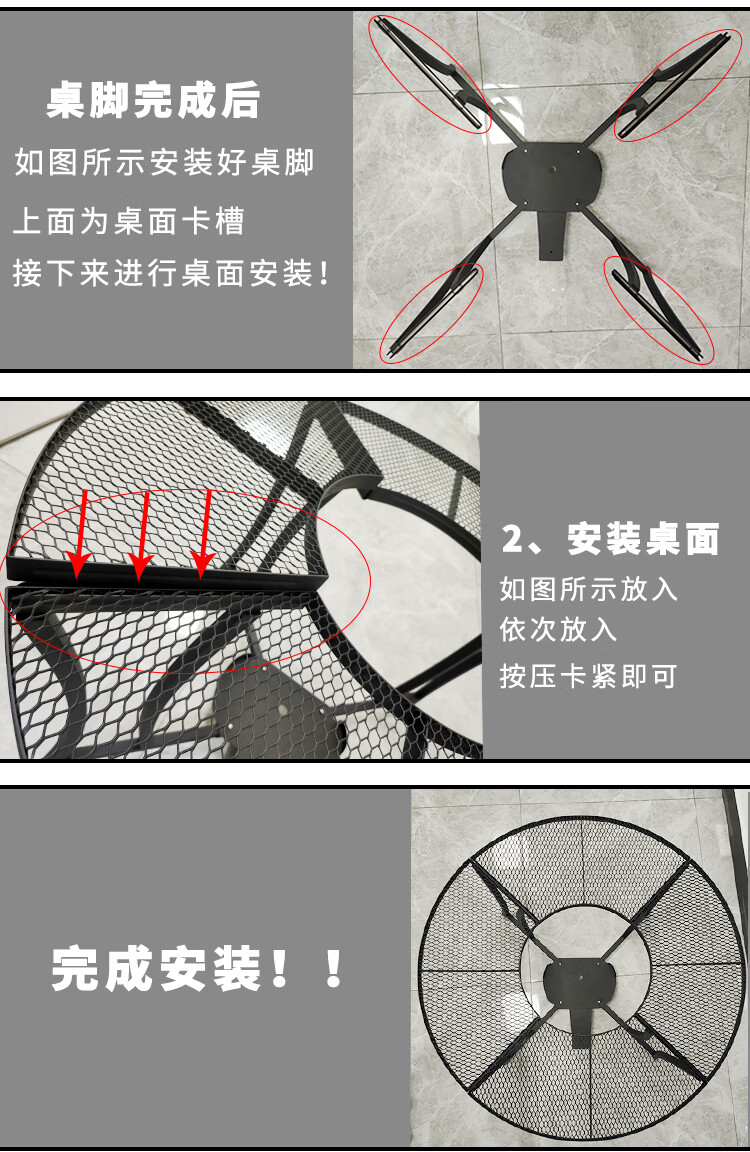 桌脚完成后

如图所示安装好桌脚
上面为桌面卡槽
接下来进行桌面安装！

2、安装桌面

如图所示放入
依次放入
按压卡紧即可

完成安装！！