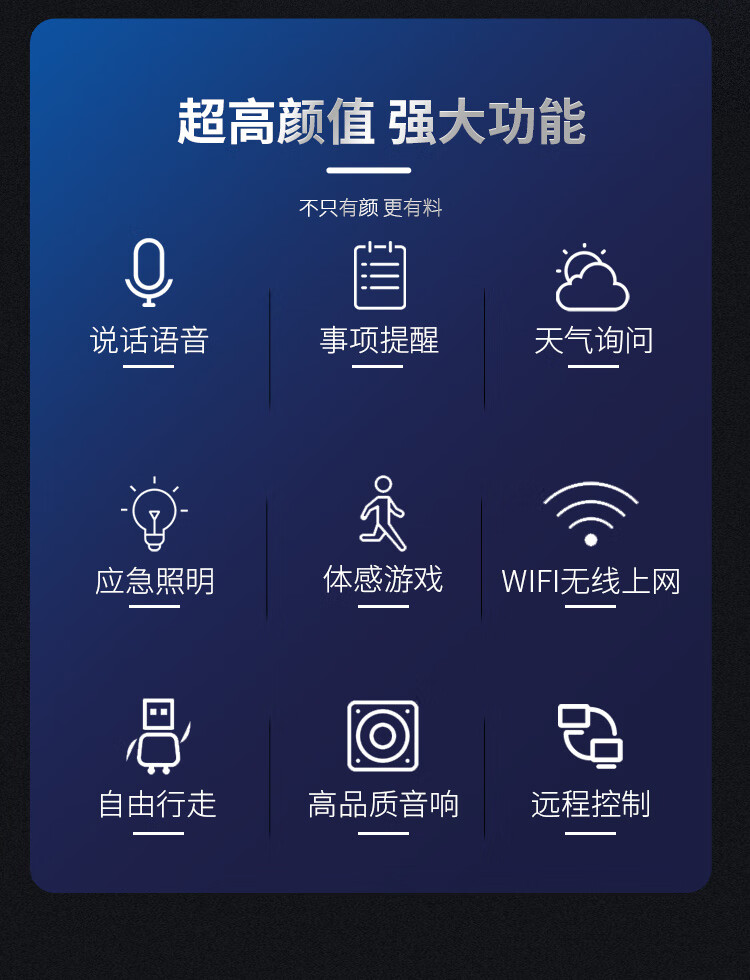 超高颜值 强大功能

不只有颜 更有料

说话语音

事项提醒

天气询问

应急照明

体感游戏

WIFI无线上网

自由行走

高品质音响

远程控制