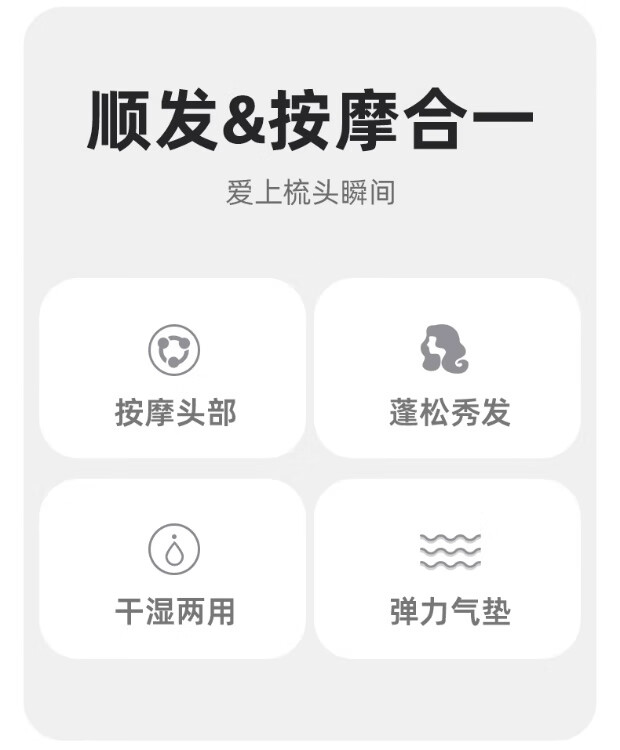 顺发&按摩合一

爱上梳头瞬间

按摩头部

蓬松秀发

干湿两用

弹力气垫