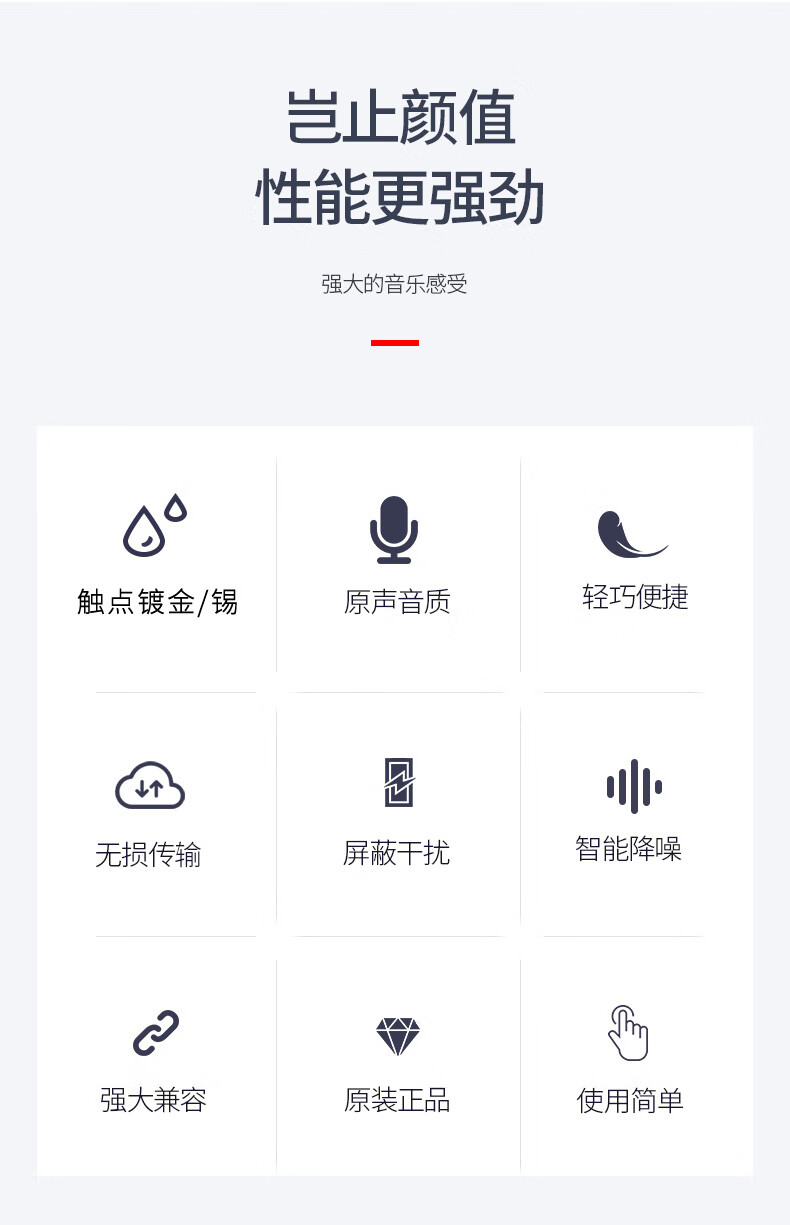 岂止颜值
性能更强劲

强大的音乐感受

触点镀金/锡

原声音质

轻巧便捷

无损传输

屏蔽干扰

智能降噪

强大兼容

原装正品

使用简单