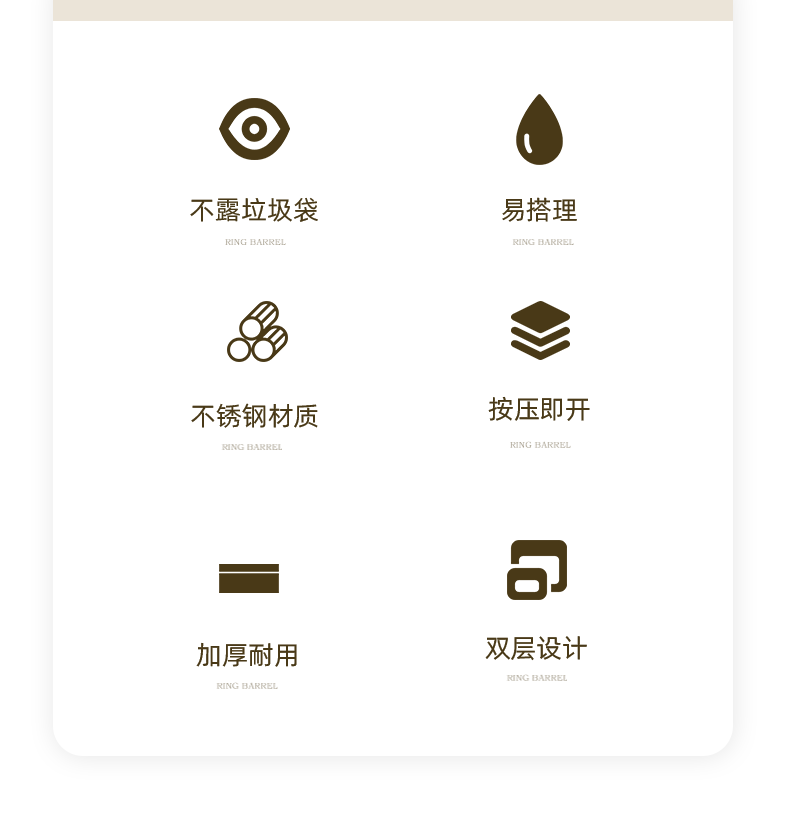 不露垃圾袋
RING BARREL

易搭理
RING BARREL

不锈钢材质
RING BARREL

按压即开
RING BARREL

加厚耐用
RING BARREL

双层设计
RING BARREL