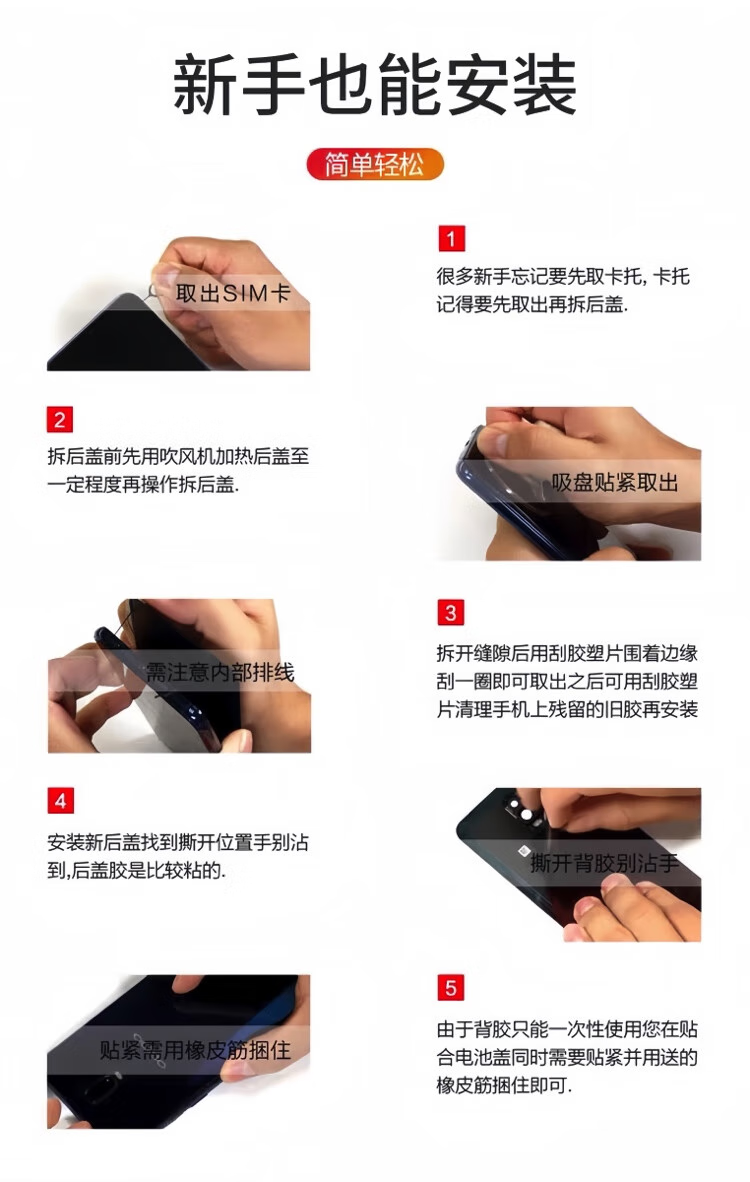 新手也能安装

简单轻松

取出SIM卡

1
很多新手忘记要先取卡托, 卡托记得要先取出再拆后盖.

2
拆后盖前先用吹风机加热后盖至一定程度再操作拆后盖.

吸盘贴紧取出

需注意内部排线

3
拆开缝隙后用刮胶塑片围着边缘刮一圈即可取出之后可用刮胶塑片清理手机上残留的旧胶再安装

4
安装新后盖找到撕开位置手别沾到,后盖胶是比较粘的.

撕开背胶别沾手

贴紧需用橡皮筋捆住

5
由于背胶只能一次性使用您在贴合电池盖同时需要贴紧并用送的橡皮筋捆住即可.