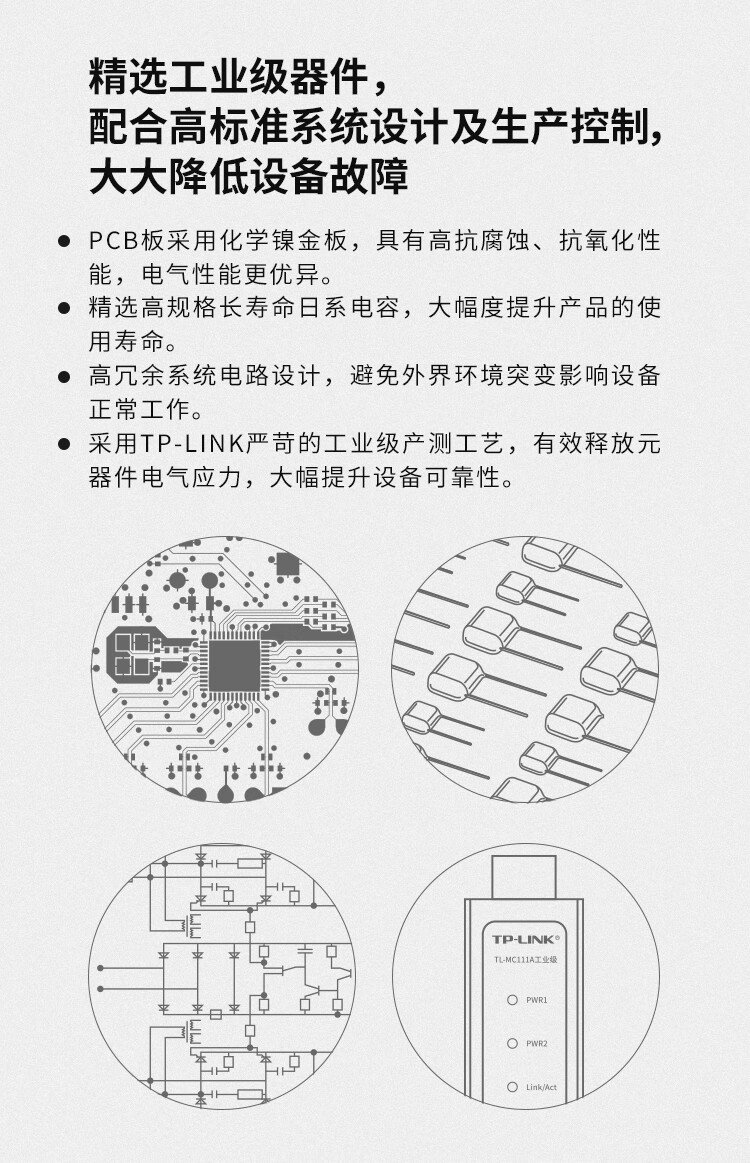 精选工业级器件，
配合高标准系统设计及生产控制，
大大降低设备故障

● PCB板采用化学镍金板，具有高抗腐蚀、抗氧化性能，电气性能更优异。
● 精选高规格长寿命日系电容，大幅度提升产品的使用寿命。
● 高冗余系统电路设计，避免外界环境突变影响设备正常工作。
● 采用TP-LINK严苛的工业级产测工艺，有效释放元器件电气应力，大幅提升设备可靠性。

TP-LINK®
TL-MC111A工业级
PWR1
PWR2
Link/Act