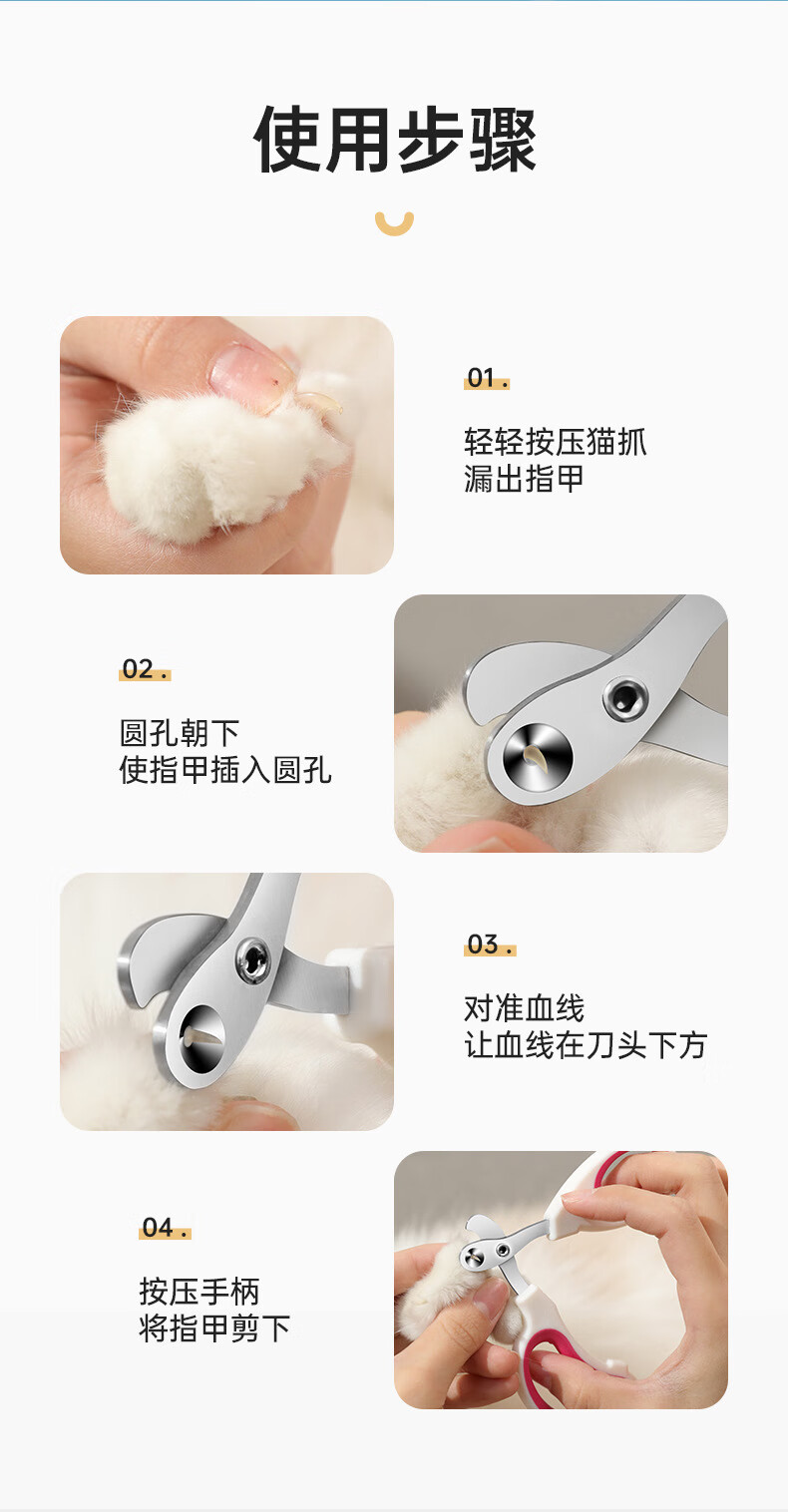 使用步骤

01.

轻轻按压猫抓
漏出指甲

02.

圆孔朝下
使指甲插入圆孔

03.

对准血线
让血线在刀头下方

04.

按压手柄
将指甲剪下