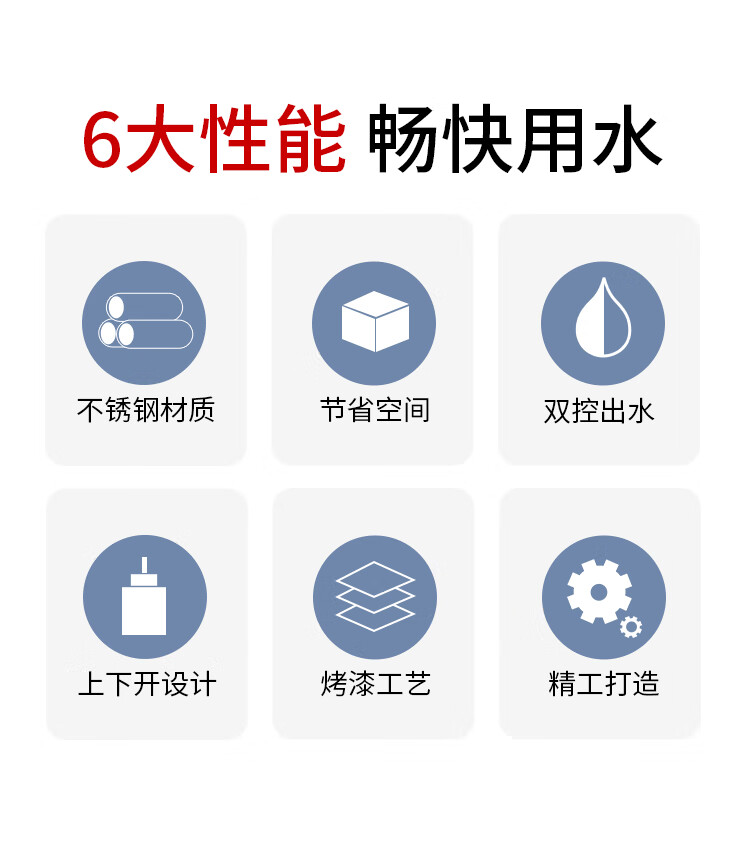 6大性能 畅快用水

不锈钢材质

节省空间

双控出水

上下开设计

烤漆工艺

精工打造