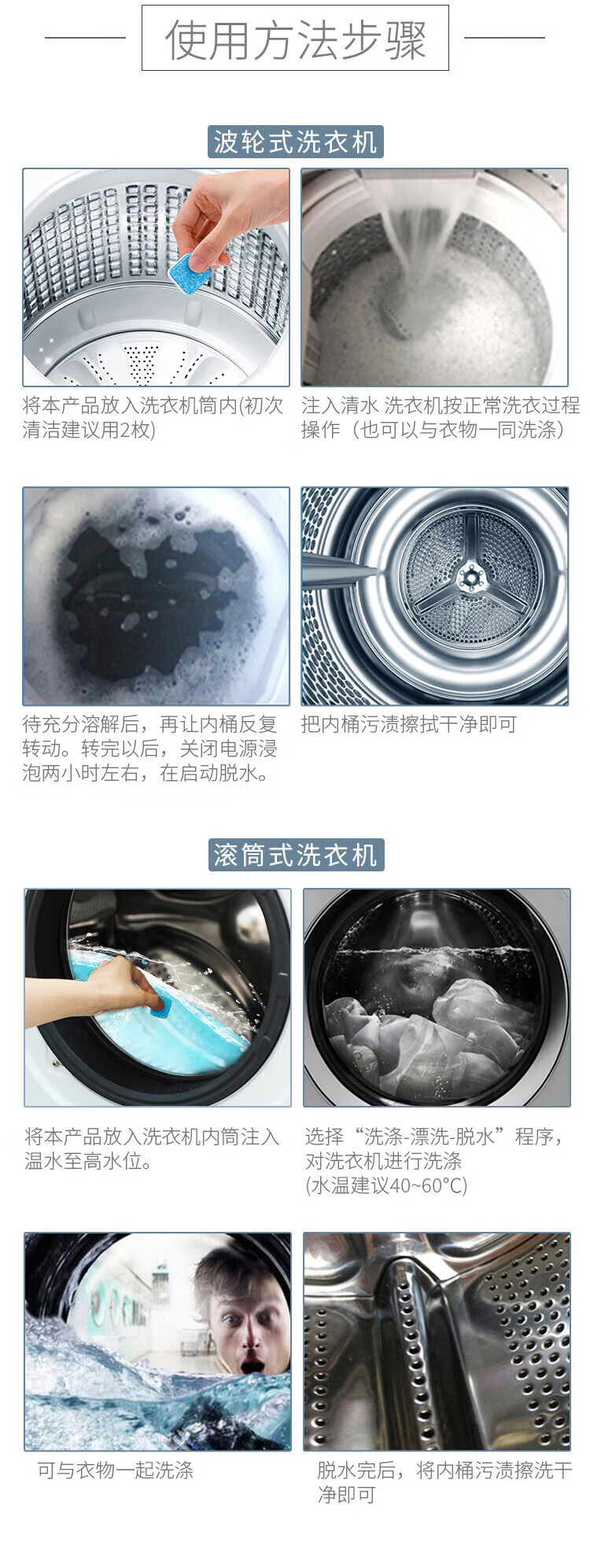 使用方法步骤

波轮式洗衣机

将本产品放入洗衣机筒内(初次清洁建议用2枚)

注入清水 洗衣机按正常洗衣过程操作（也可以与衣物一同洗涤）

待充分溶解后，再让内桶反复转动。转完以后，关闭电源浸泡两小时左右，在启动脱水。

把内桶污渍擦拭干净即可

滚筒式洗衣机

将本产品放入洗衣机内筒注入温水至高水位。

选择“洗涤-漂洗-脱水”程序，对洗衣机进行洗涤
(水温建议40~60°C)

可与衣物一起洗涤

脱水完后，将内桶污渍擦洗干净即可