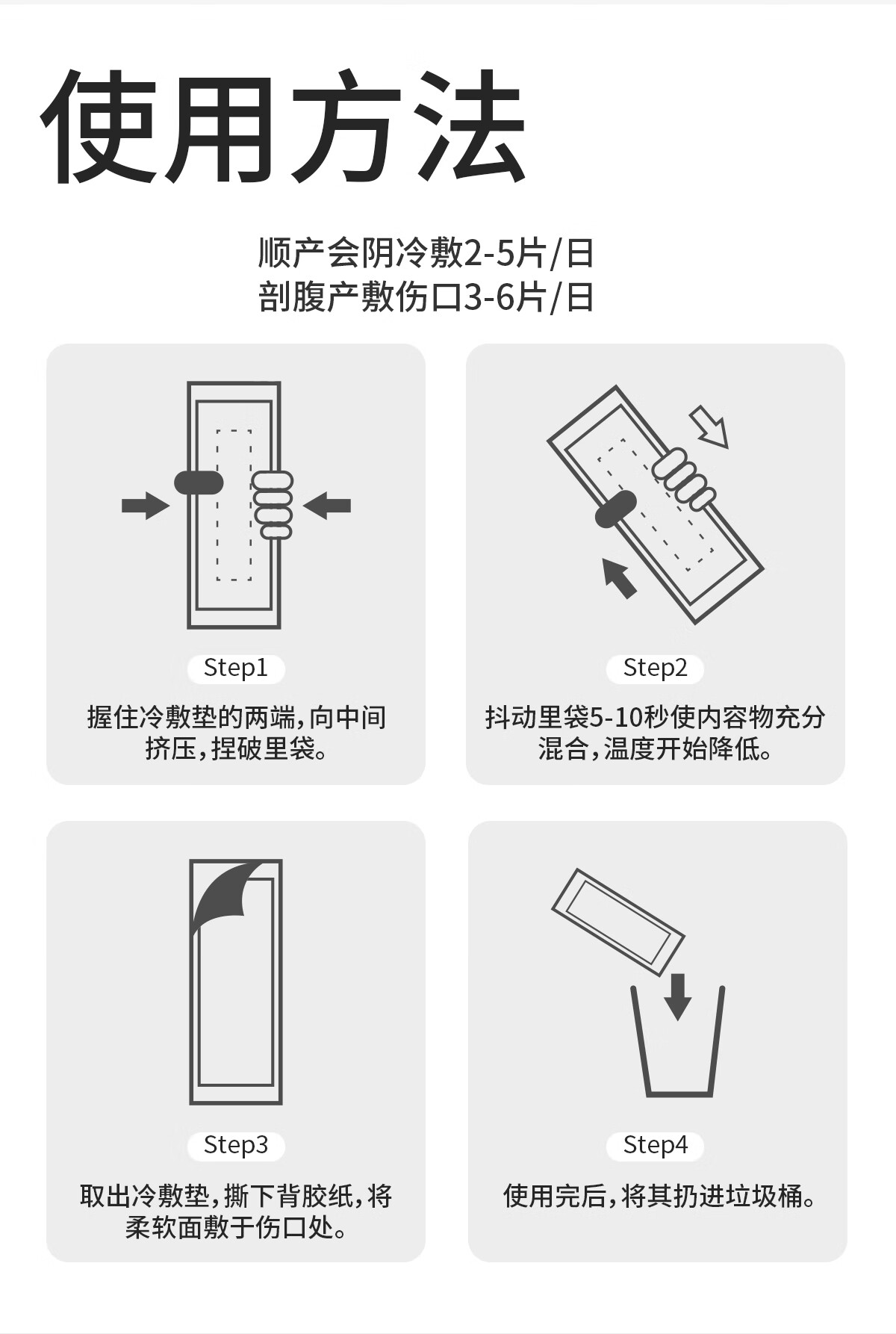 使用方法

顺产会阴冷敷2-5片/日
剖腹产敷伤口3-6片/日

Step1
握住冷敷垫的两端，向中间挤压，捏破里袋。

Step2
抖动里袋5-10秒使内容物充分混合，温度开始降低。

Step3
取出冷敷垫，撕下背胶纸，将柔软面敷于伤口处。

Step4
使用完后，将其扔进垃圾桶。