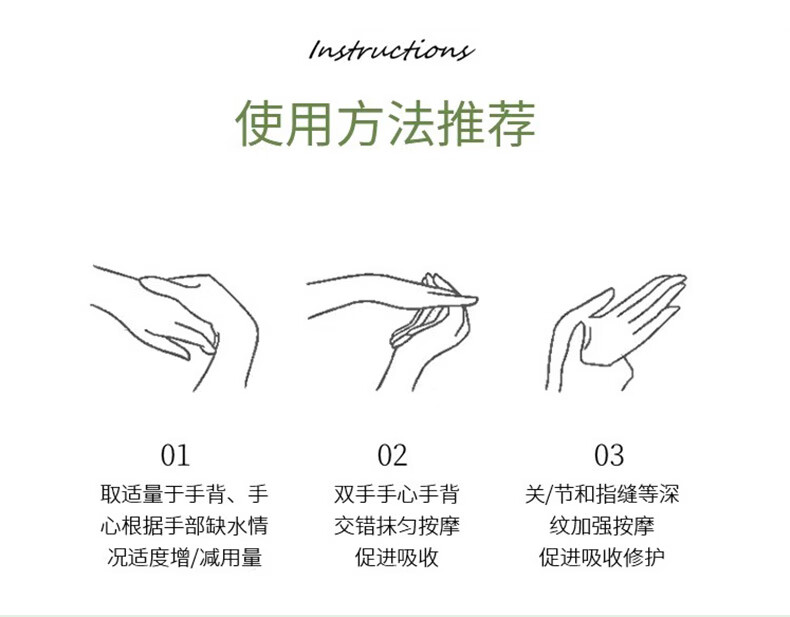 Instructions

使用方法推荐

01

取适量于手背、手心根据手部缺水情况适度增/减用量

02

双手手心手背交错抹匀按摩促进吸收

03

关/节和指缝等深纹加强按摩促进吸收修护