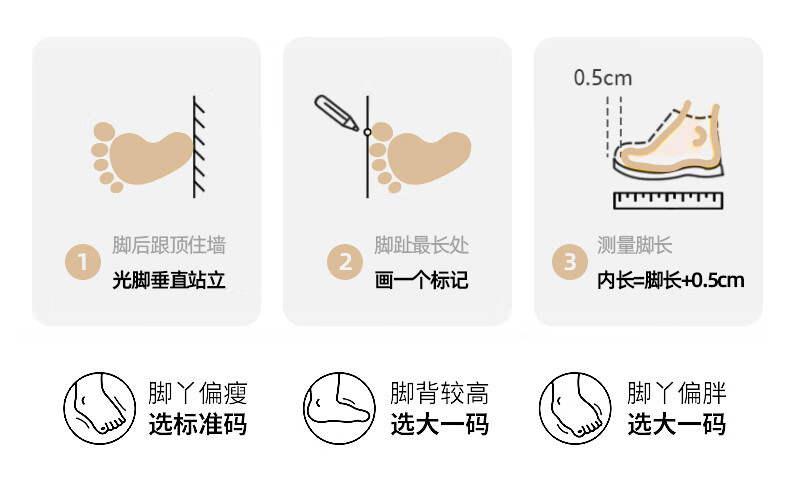 1
脚后跟顶住墙
光脚垂直站立

2
脚趾最长处
画一个标记

0.5cm

3
测量脚长
内长=脚长+0.5cm

脚丫偏瘦
选标准码

脚背较高
选大一码

脚丫偏胖
选大一码