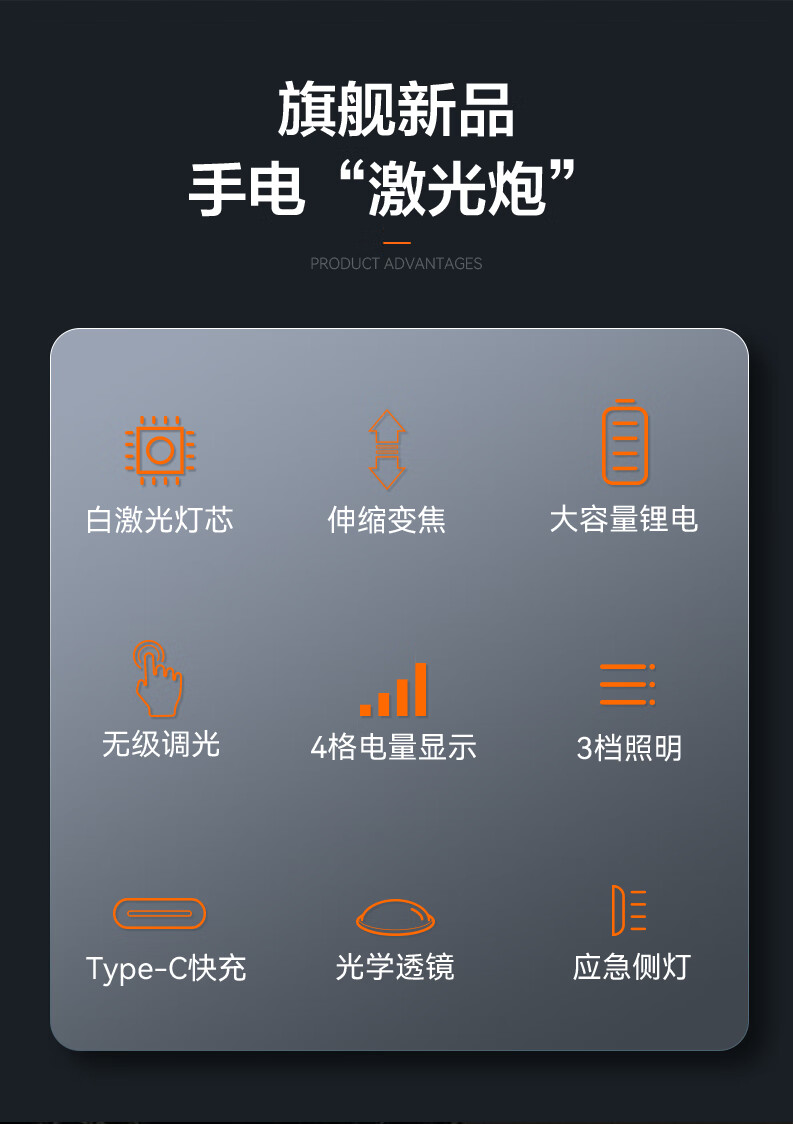 旗舰新品
手电“激光炮”

PRODUCT ADVANTAGES

白激光灯芯

伸缩变焦

大容量锂电

无级调光

4格电量显示

3档照明

Type-C快充

光学透镜

应急侧灯