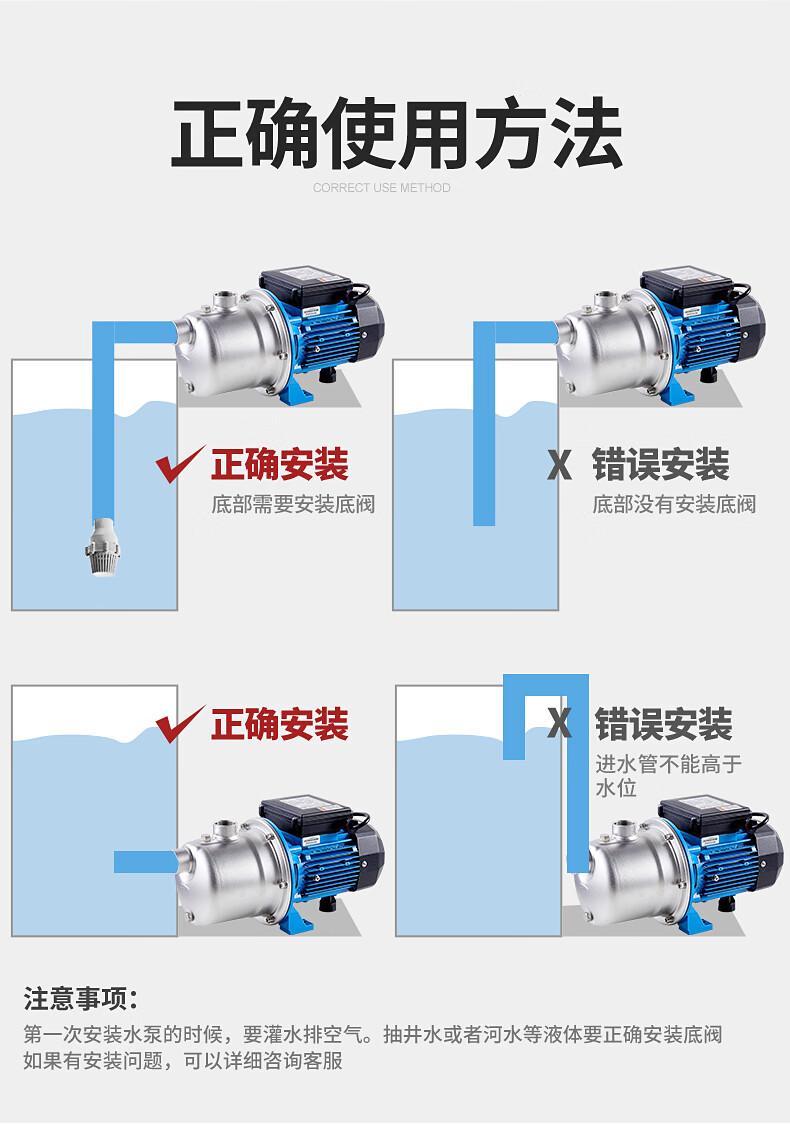 正确使用方法
CORRECT USE METHOD

正确安装
底部需要安装底阀

X 错误安装
底部没有安装底阀

正确安装

X 错误安装
进水管不能高于水位

注意事项:
第一次安装水泵的时候，要灌水排空气。抽井水或者河水等液体要正确安装底阀
如果有安装问题，可以详细咨询客服