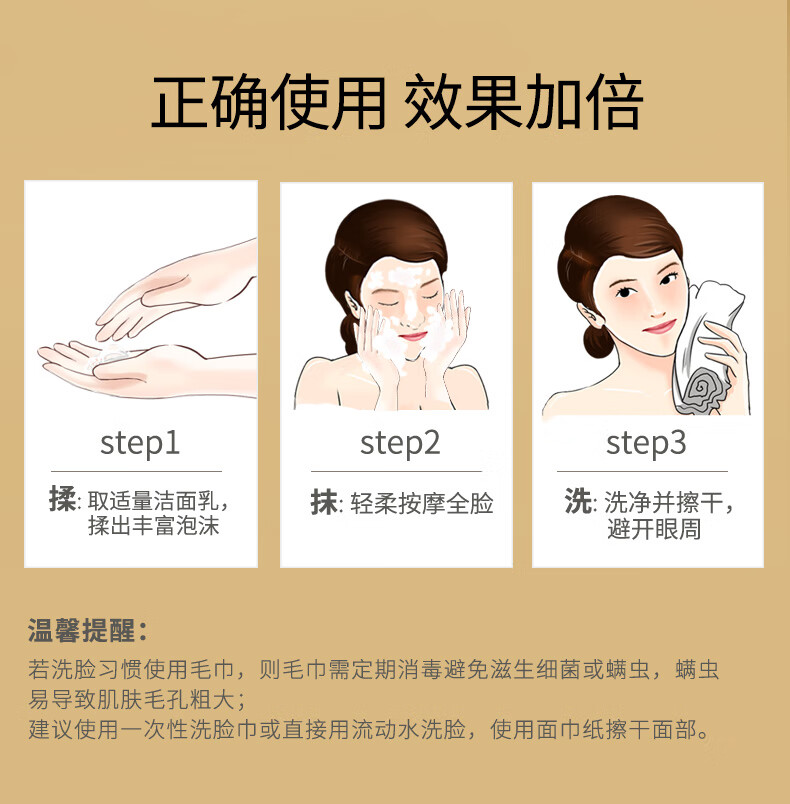 正确使用 效果加倍

step1

揉: 取适量洁面乳，揉出丰富泡沫

step2

抹: 轻柔按摩全脸

step3

洗: 洗净并擦干，避开眼周

温馨提醒：

若洗脸习惯使用毛巾，则毛巾需定期消毒避免滋生细菌或螨虫，螨虫易导致肌肤毛孔粗大；
建议使用一次性洗脸巾或直接用流动水洗脸，使用面巾纸擦干面部。