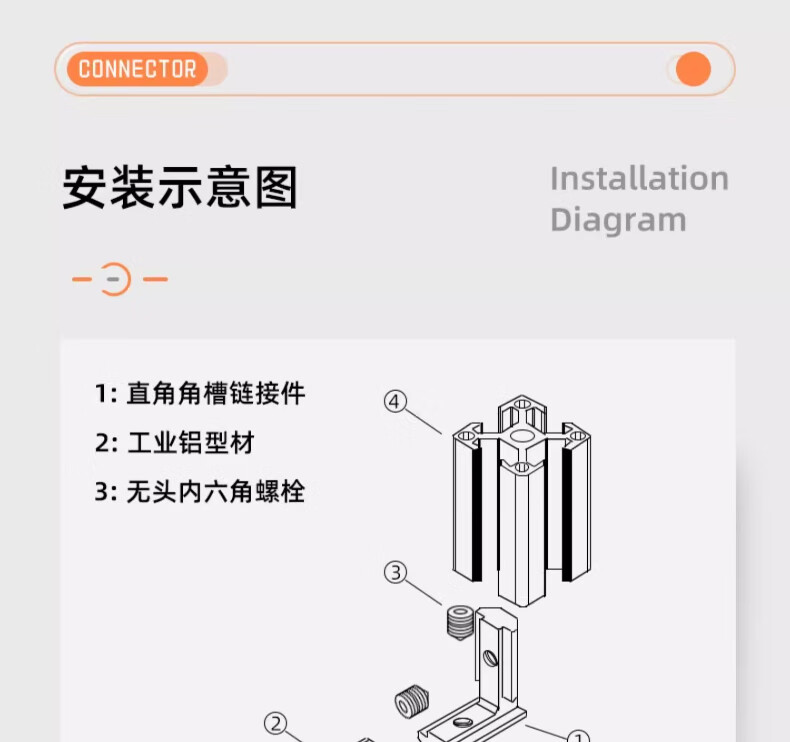 CONNECTOR

安装示意图

Installation Diagram

1: 直角角槽链接件

2: 工业铝型材

3: 无头内六角螺栓

④

③

②

①