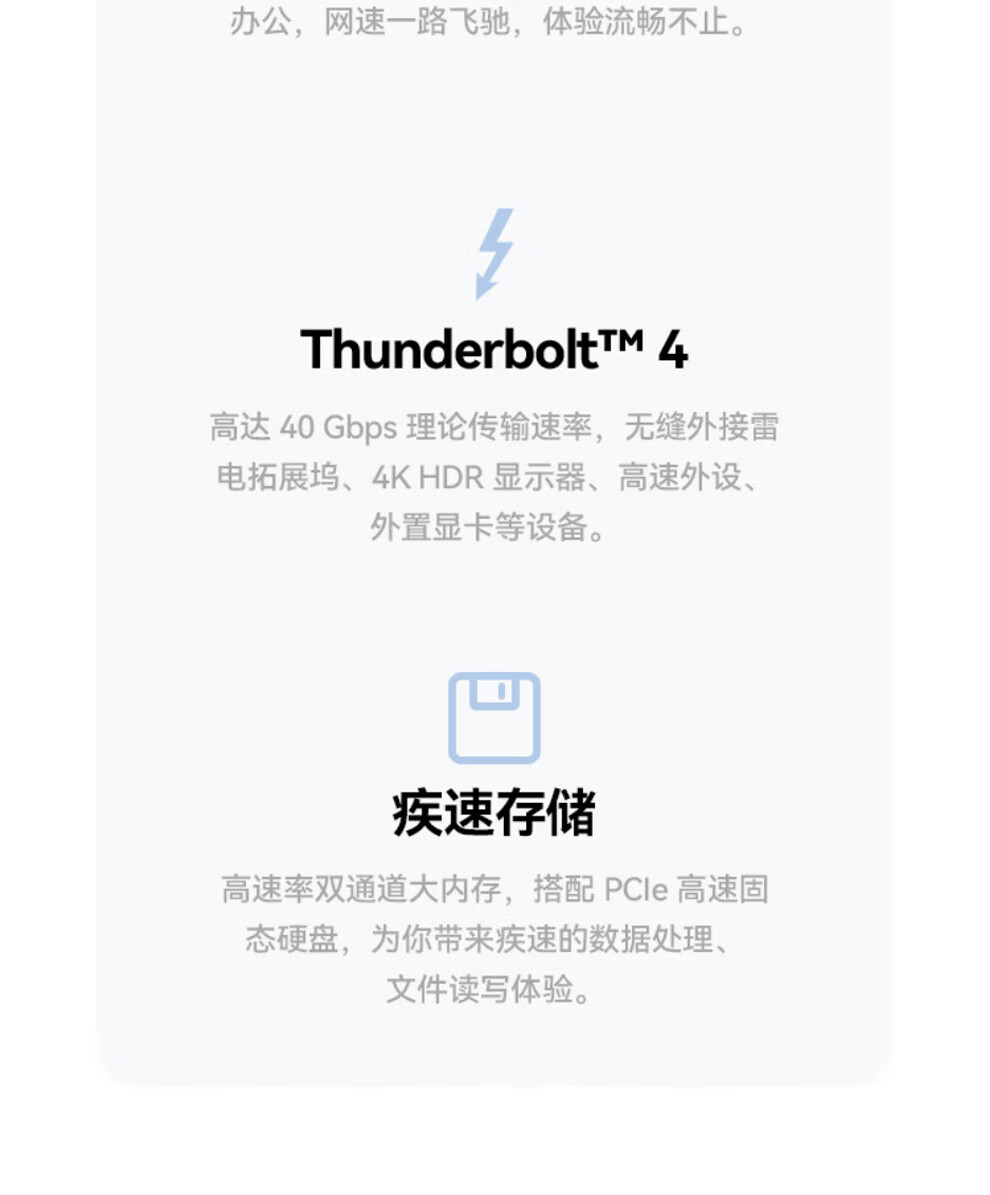 办公，网速一路飞驰，体验流畅不止。

Thunderbolt™ 4

高达40 Gbps理论传输速率，无缝外接雷电拓展坞、4K HDR显示器、高速外设、外置显卡等设备。

疾速存储

高速率双通道大内存，搭配PCIe高速固态硬盘，为你带来疾速的数据处理、文件读写体验。