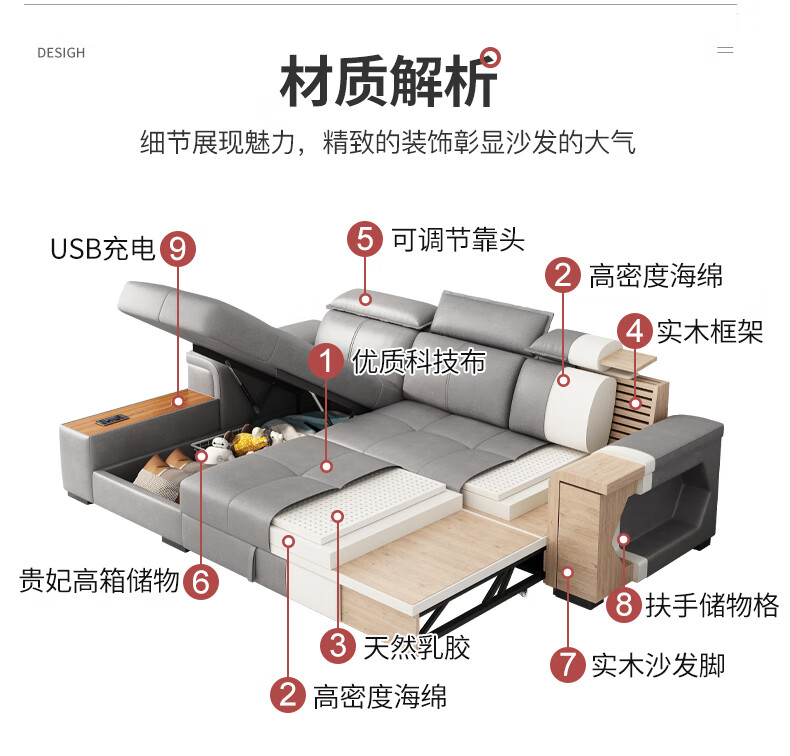 DESIGH

材质解析

细节展现魅力，精致的装饰彰显沙发的大气

USB充电 9

5 可调节靠头

2 高密度海绵

4 实木框架

1 优质科技布

贵妃高箱储物 6

8 扶手储物格

3 天然乳胶

7 实木沙发脚

2 高密度海绵