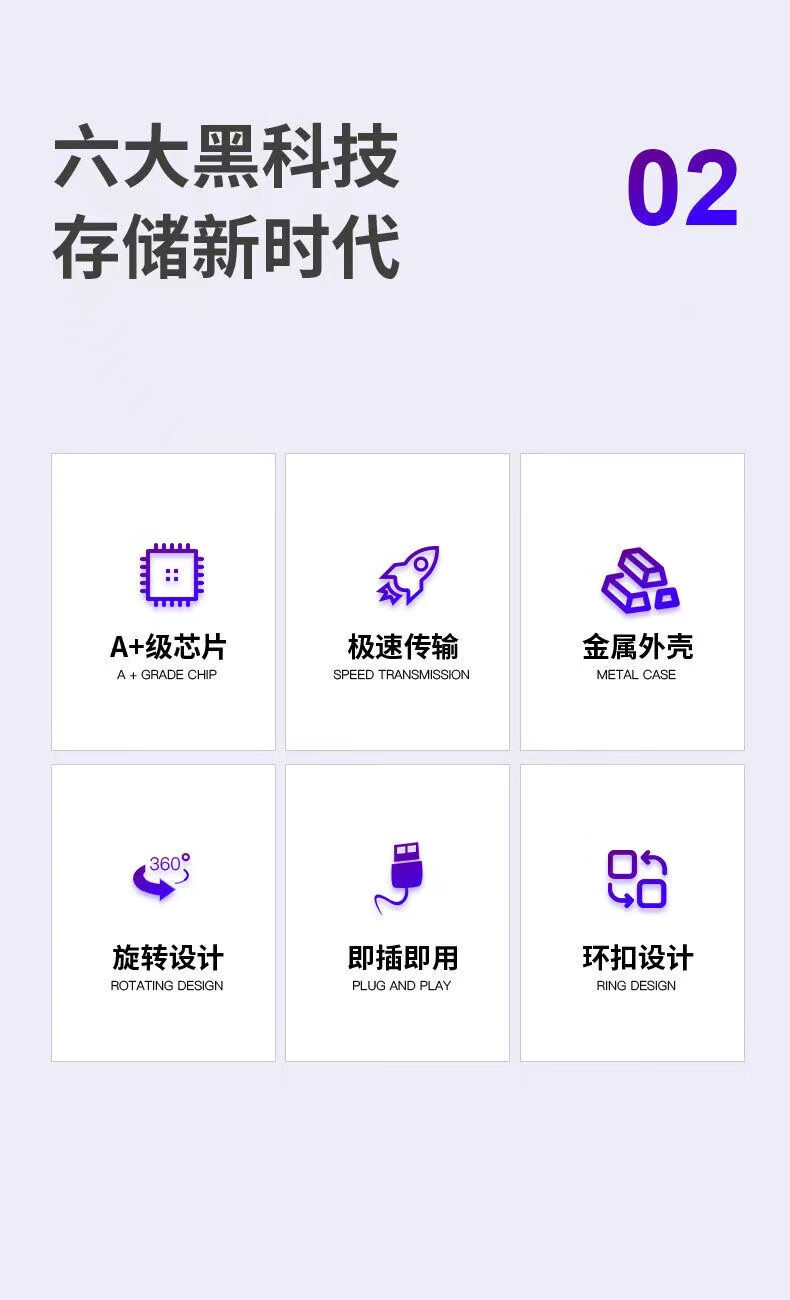 六大黑科技
存储新时代

02

A+级芯片
A + GRADE CHIP

极速传输
SPEED TRANSMISSION

金属外壳
METAL CASE

360°

旋转设计
ROTATING DESIGN

即插即用
PLUG AND PLAY

环扣设计
RING DESIGN