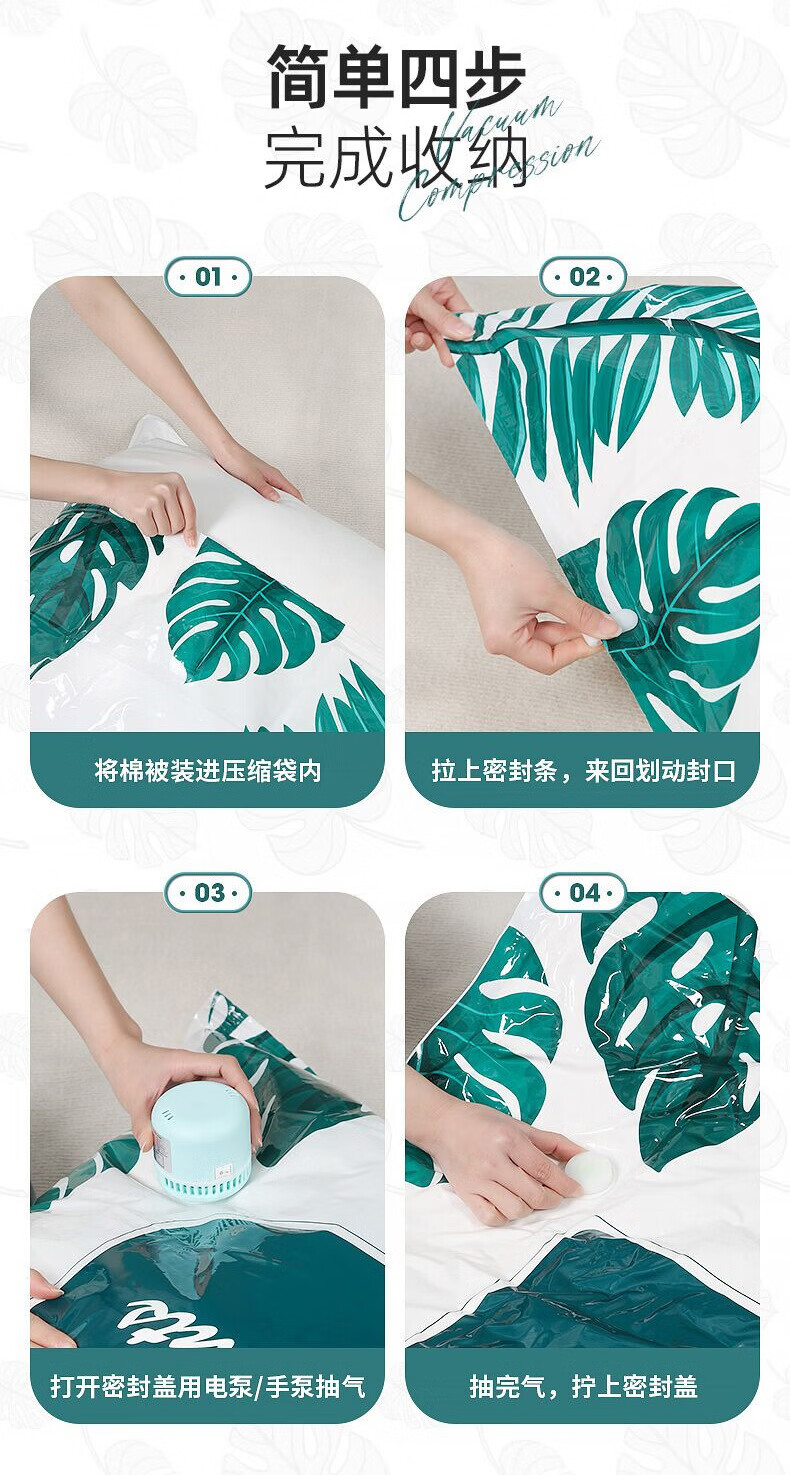 简单四步
完成收纳
Vacuum Compression

· 01 ·
将棉被装进压缩袋内

· 02 ·
拉上密封条，来回划动封口

· 03 ·
打开密封盖用电泵/手泵抽气

· 04 ·
抽完气，拧上密封盖