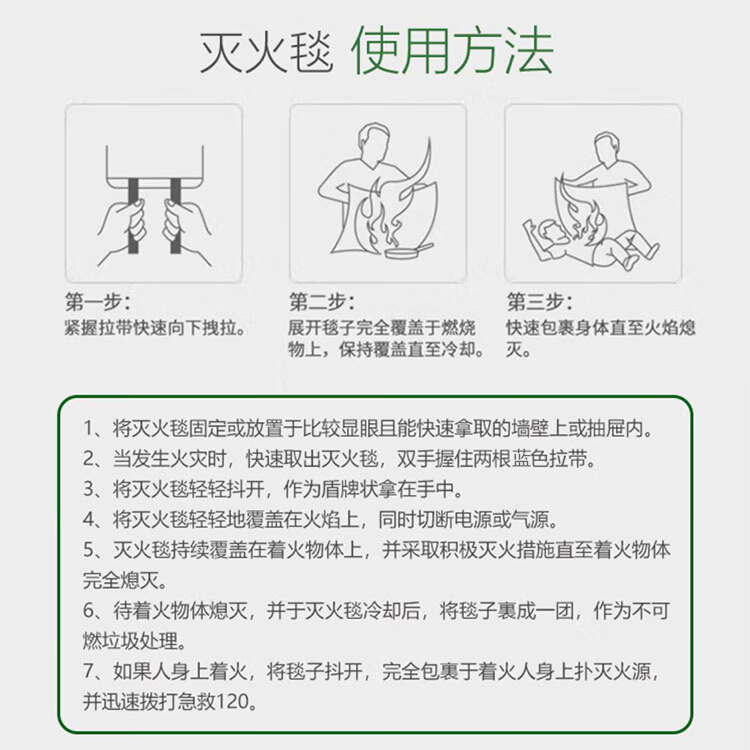 灭火毯 使用方法

第一步：
紧握拉带快速向下拽拉。

第二步：
展开毯子完全覆盖于燃烧物上，保持覆盖直至冷却。

第三步：
快速包裹身体直至火焰熄灭。

1、将灭火毯固定或放置于比较显眼且能快速拿取的墙壁上或抽屉内。
2、当发生火灾时，快速取出灭火毯，双手握住两根蓝色拉带。
3、将灭火毯轻轻抖开，作为盾牌状拿在手中。
4、将灭火毯轻轻地覆盖在火焰上，同时切断电源或气源。
5、灭火毯持续覆盖在着火物体上，并采取积极灭火措施直至着火物体完全熄灭。
6、待着火物体熄灭，并于灭火毯冷却后，将毯子裹成一团，作为不可燃垃圾处理。
7、如果人身上着火，将毯子抖开，完全包裹于着火人身上扑灭火源，并迅速拨打急救120。